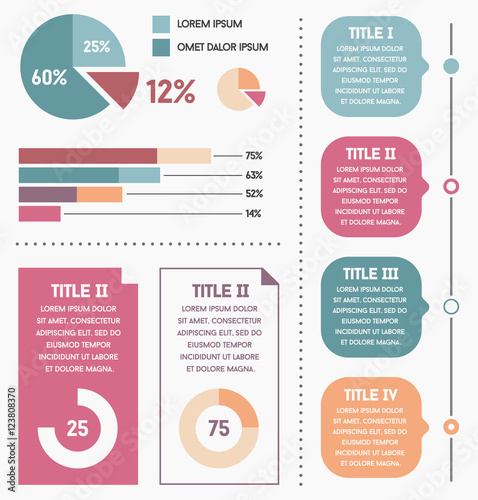 25%

60%

12%

LOREM IPSUM

OMET DALOR IPSUM

75%

63%

52%

14%

TITLE II

LOREM IPSUM DOLOR SIT AMET, CONSECTETUR ADIPISCING ELIT, SED DO EIUSMOD TEMPOR INCIDIDUNT UT LABORE ET DOLORE MAGNA.

25

TITLE II

LOREM IPSUM DOLOR SIT AMET, CONSECTETUR ADIPISCING ELIT, SED DO EIUSMOD TEMPOR INCIDIDUNT UT LABORE ET DOLORE MAGNA.

75

TITLE I

LOREM IPSUM DOLOR SIT AMET, CONSECTETUR ADIPISCING ELIT, SED DO EIUSMOD TEMPOR INCIDIDUNT UT LABORE ET DOLORE MAGNA.

TITLE II

LOREM IPSUM DOLOR SIT AMET, CONSECTETUR ADIPISCING ELIT, SED DO EIUSMOD TEMPOR INCIDIDUNT UT LABORE ET DOLORE MAGNA.

TITLE III

LOREM IPSUM DOLOR SIT AMET, CONSECTETUR ADIPISCING ELIT, SED DO EIUSMOD TEMPOR INCIDIDUNT UT LABORE ET DOLORE MAGNA.

TITLE IV

LOREM IPSUM DOLOR SIT AMET, CONSECTETUR ADIPISCING ELIT, SED DO EIUSMOD TEMPOR INCIDIDUNT UT LABORE ET DOLORE MAGNA.

Adobe Stock | #123808370