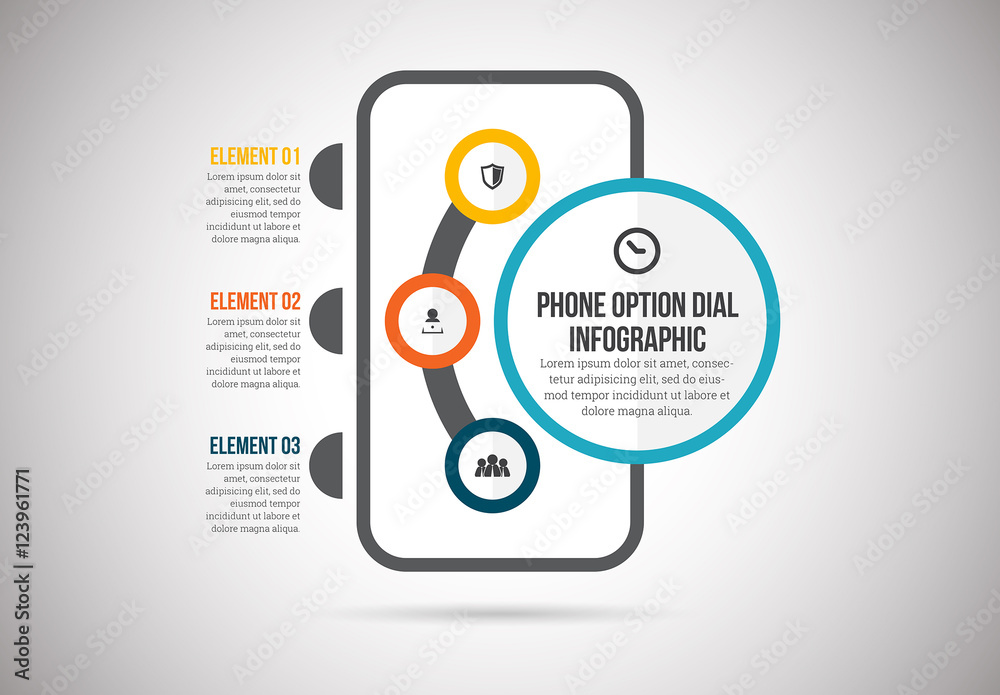 ELEMENT 01
Lorem ipsum dolor sit amet, consectetur adipisicing elit, sed do eiusmod tempor incididunt ut labore et dolore magna aliqua.

ELEMENT 02
Lorem ipsum dolor sit amet, consectetur adipisicing elit, sed do eiusmod tempor incididunt ut labore et dolore magna aliqua.

ELEMENT 03
Lorem ipsum dolor sit amet, consectetur adipisicing elit, sed do eiusmod tempor incididunt ut labore et dolore magna aliqua.

PHONE OPTION DIAL INFOGRAPHIC
Lorem ipsum dolor sit amet, consectetur adipisicing elit, sed do eiusmod tempor incididunt ut labore et dolore magna aliqua.

Adobe Stock | #123961771