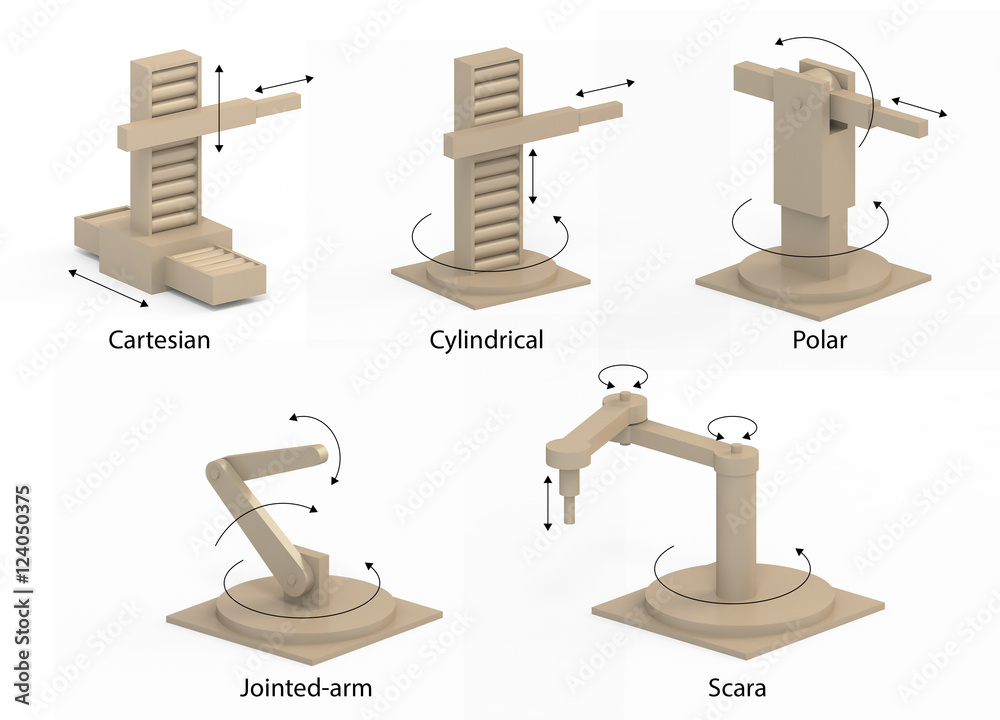 Cartesian

Cylindrical

Polar

Jointed-arm

Scara

Adobe Stock | #124050375