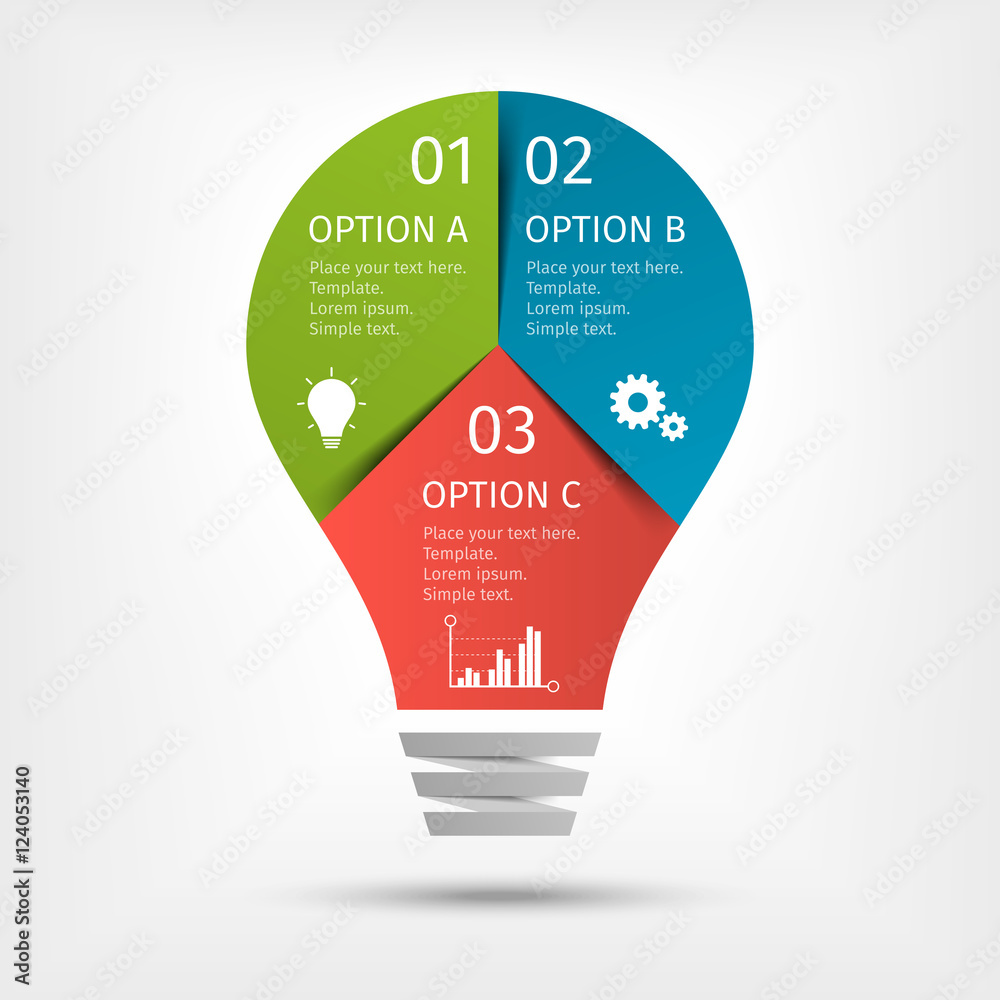 01
OPTION A
Place your text here.
Template.
Lorem ipsum.
Simple text.

02
OPTION B
Place your text here.
Template.
Lorem ipsum.
Simple text.

03
OPTION C
Place your text here.
Template.
Lorem ipsum.
Simple text.

Adobe Stock | #124053140