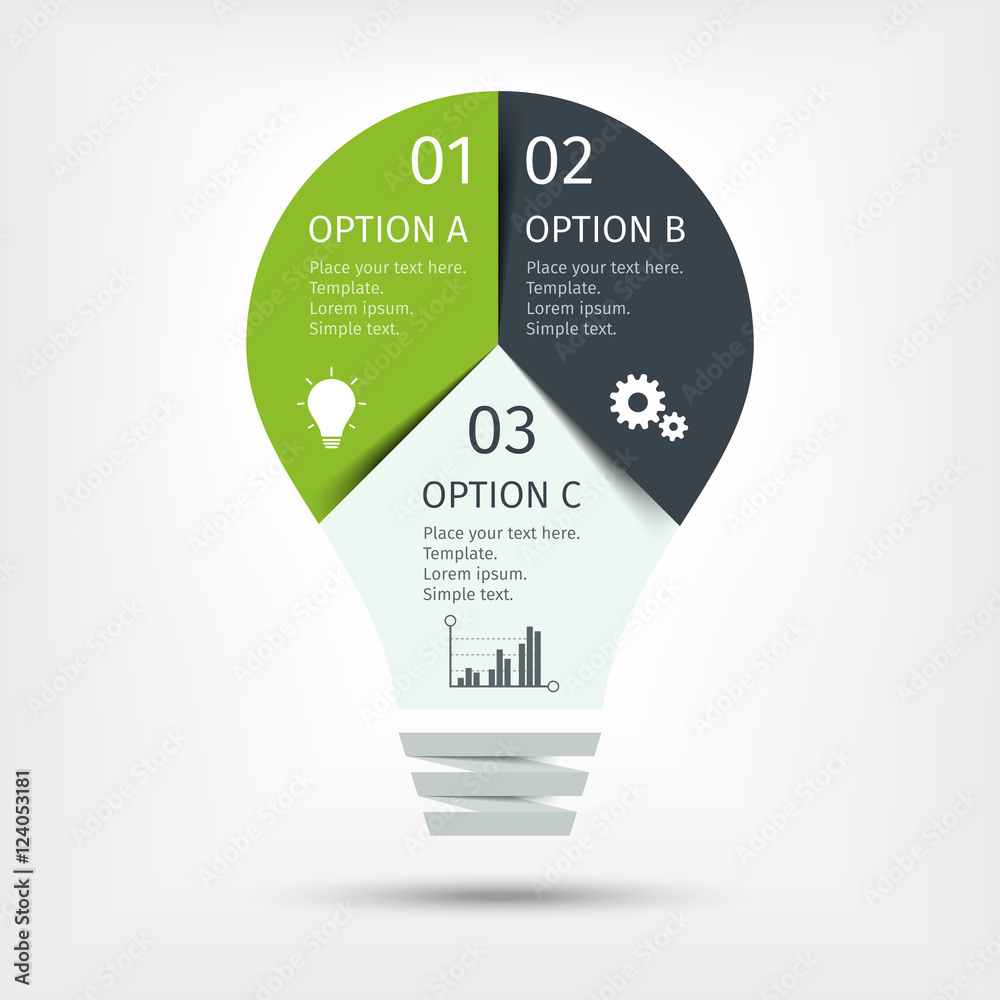 01
OPTION A
Place your text here.
Template.
Lorem ipsum.
Simple text.

02
OPTION B
Place your text here.
Template.
Lorem ipsum.
Simple text.

03
OPTION C
Place your text here.
Template.
Lorem ipsum.
Simple text.

Adobe Stock | #124053181