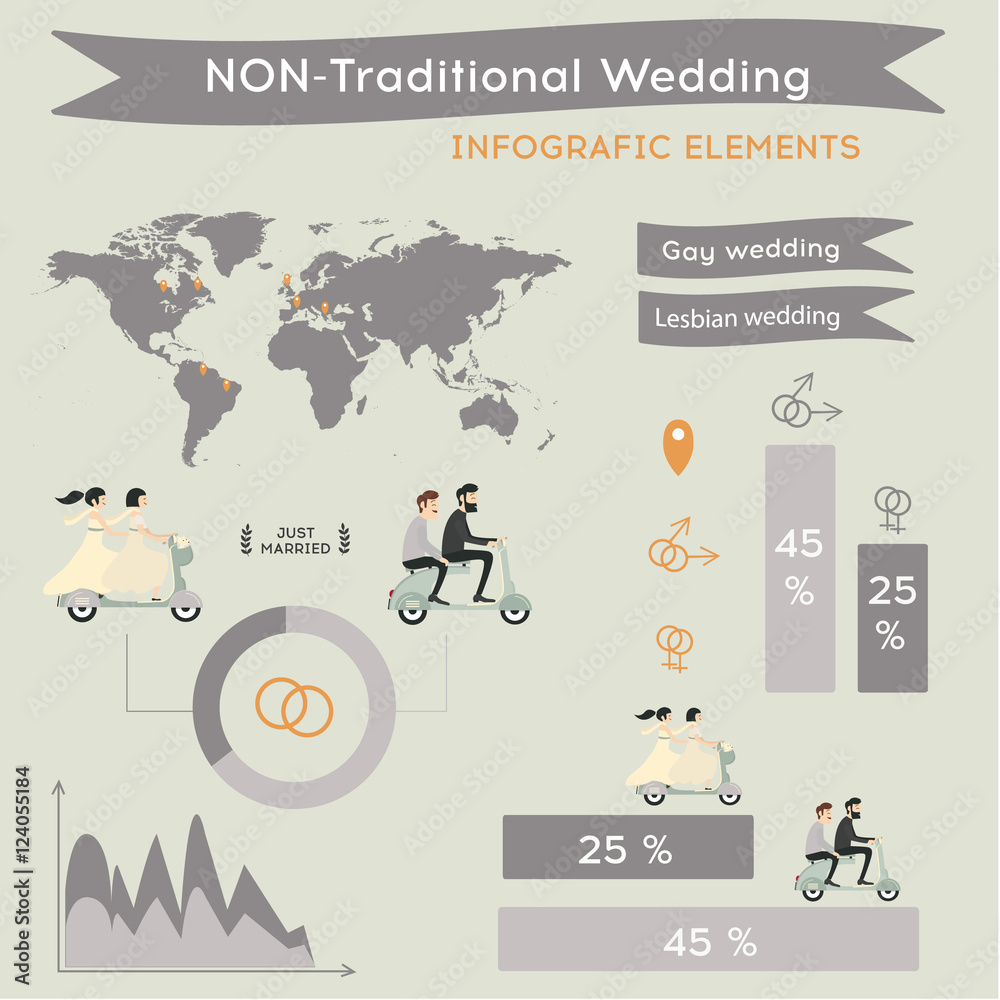 NON-Traditional Wedding

INFOGRAFIC ELEMENTS

Gay wedding

Lesbian wedding

JUST MARRIED

45 %

25 %

25 %

45 %

Adobe Stock | #124055184