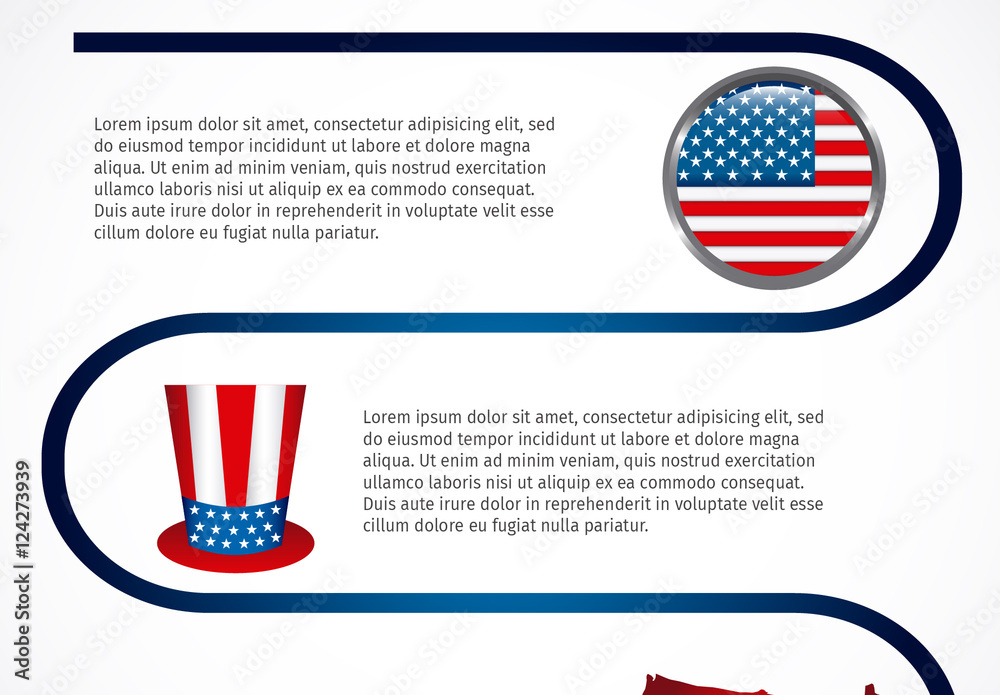 Lorem ipsum dolor sit amet, consectetur adipisicing elit, sed do eiusmod tempor incididunt ut labore et dolore magna aliqua. Ut enim ad minim veniam, quis nostrud exercitation ullamco laboris nisi ut aliquip ex ea commodo consequat. Duis aute irure dolor in reprehenderit in voluptate velit esse cillum dolore eu fugiat nulla pariatur.

Lorem ipsum dolor sit amet, consectetur adipisicing elit, sed do eiusmod tempor incididunt ut labore et dolore magna aliqua. Ut enim ad minim veniam, quis nostrud exercitation ullamco laboris nisi ut aliquip ex ea commodo consequat. Duis aute irure dolor in reprehenderit in voluptate velit esse cillum dolore eu fugiat nulla pariatur.

Adobe Stock | #124273939