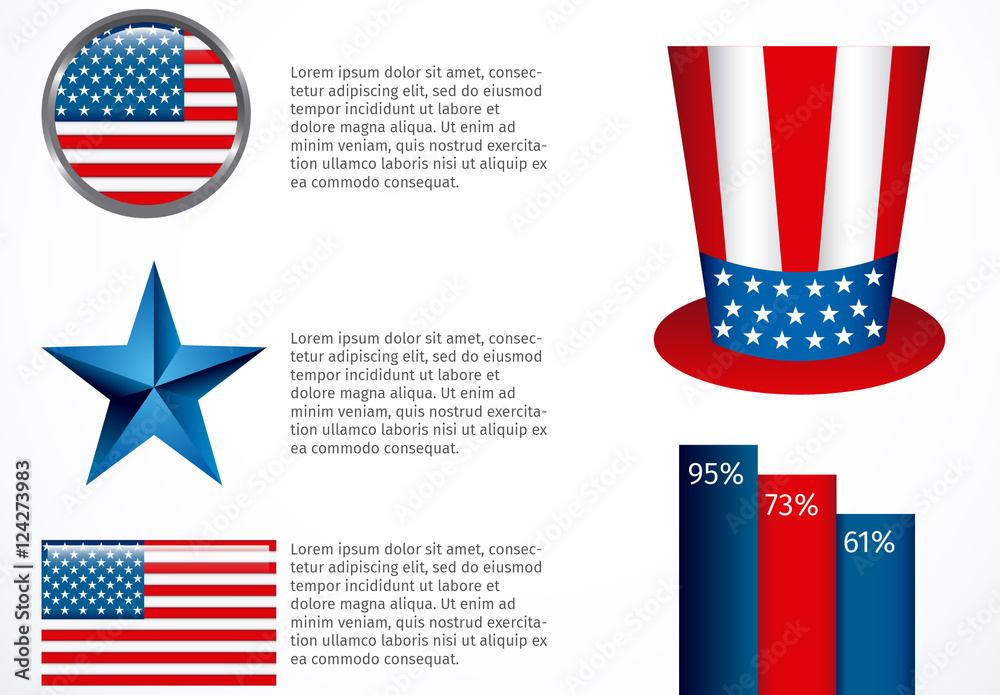 Lorem ipsum dolor sit amet, consectetur adipiscing elit, sed do eiusmod tempor incididunt ut labore et dolore magna aliqua. Ut enim ad minim veniam, quis nostrud exercitation ullamco laboris nisi ut aliquip ex ea commodo consequat.

Lorem ipsum dolor sit amet, consectetur adipiscing elit, sed do eiusmod tempor incididunt ut labore et dolore magna aliqua. Ut enim ad minim veniam, quis nostrud exercitation ullamco laboris nisi ut aliquip ex ea commodo consequat.

Lorem ipsum dolor sit amet, consectetur adipiscing elit, sed do eiusmod tempor incididunt ut labore et dolore magna aliqua. Ut enim ad minim veniam, quis nostrud exercitation ullamco laboris nisi ut aliquip ex ea commodo consequat.

95%
73%
61%

Adobe Stock | #124273983