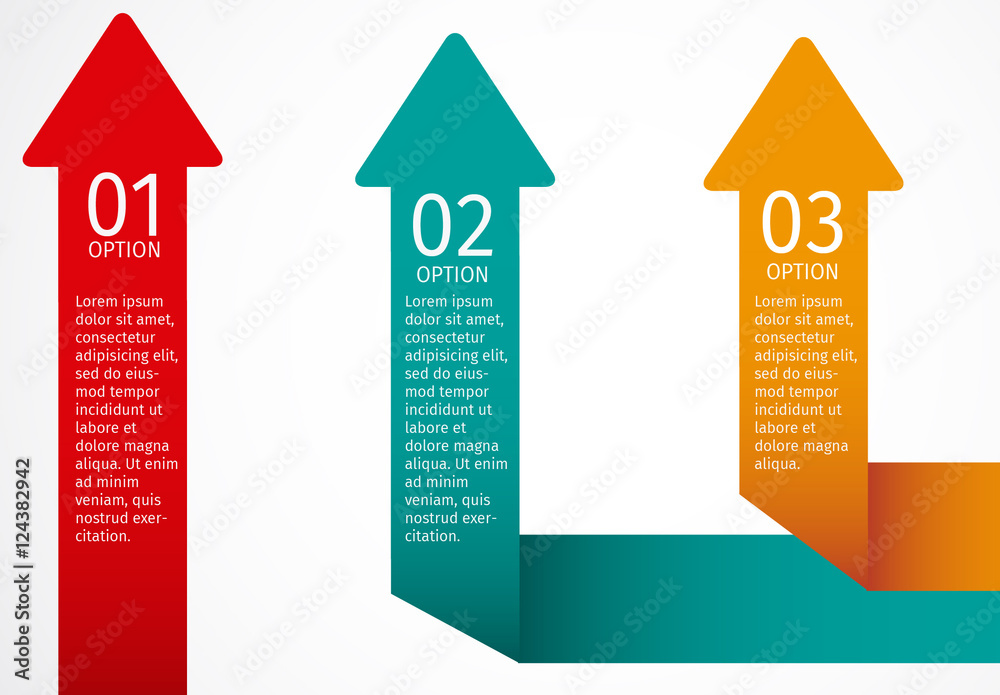 01
OPTION

Lorem ipsum dolor sit amet, consectetur adipisicing elit, sed do eiusmod tempor incididunt ut labore et dolore magna aliqua. Ut enim ad minim veniam, quis nostrud exercitation.

02
OPTION

Lorem ipsum dolor sit amet, consectetur adipisicing elit, sed do eiusmod tempor incididunt ut labore et dolore magna aliqua. Ut enim ad minim veniam, quis nostrud exercitation.

03
OPTION

Lorem ipsum dolor sit amet, consectetur adipisicing elit, sed do eiusmod tempor incididunt ut labore et dolore magna aliqua.

Adobe Stock | #124382942