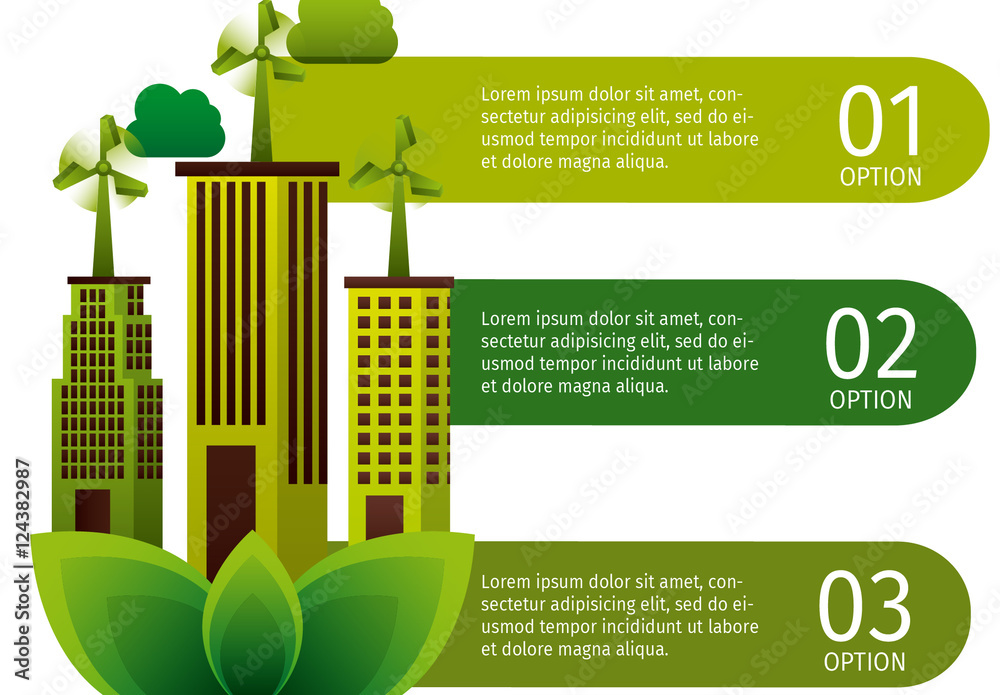 Lorem ipsum dolor sit amet, consectetur adipisicing elit, sed do eiusmod tempor incididunt ut labore et dolore magna aliqua.

01
OPTION

Lorem ipsum dolor sit amet, consectetur adipisicing elit, sed do eiusmod tempor incididunt ut labore et dolore magna aliqua.

02
OPTION

Lorem ipsum dolor sit amet, consectetur adipisicing elit, sed do eiusmod tempor incididunt ut labore et dolore magna aliqua.

03
OPTION

Adobe Stock | #124382987