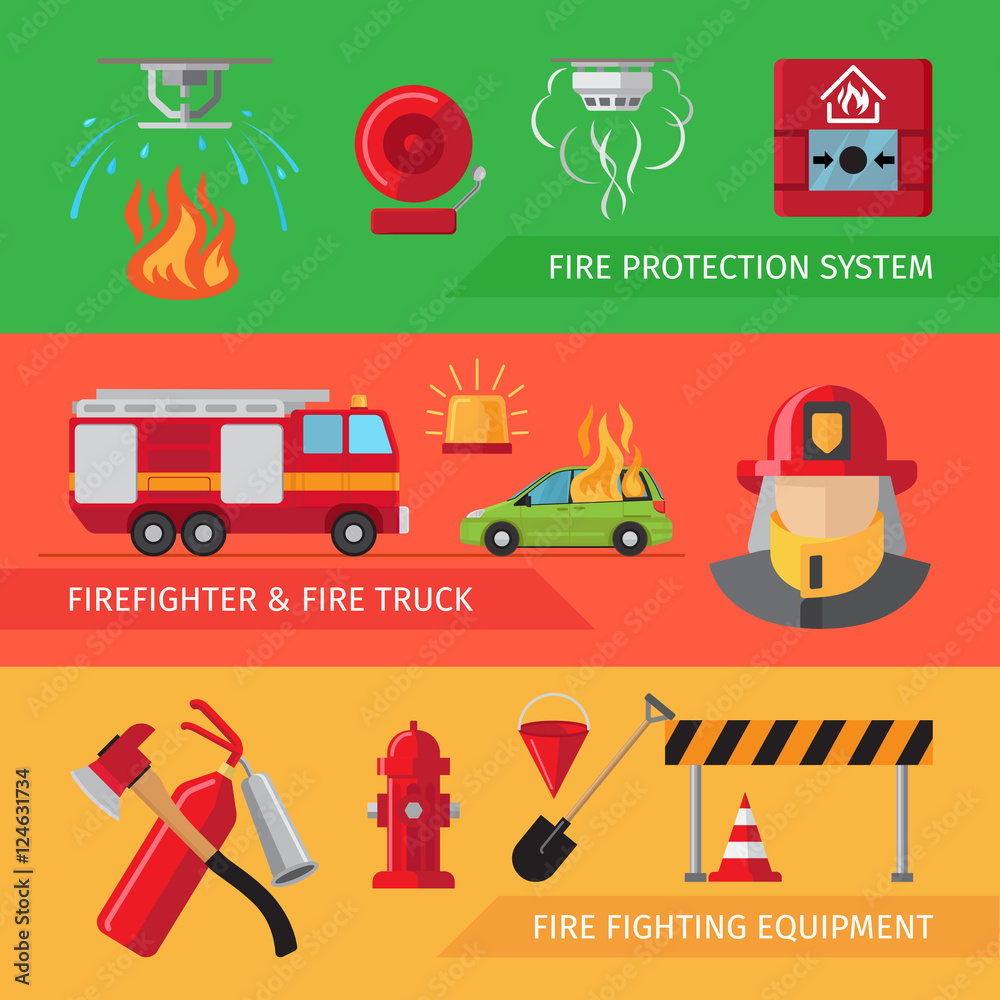 FIRE PROTECTION SYSTEM

FIREFIGHTER & FIRE TRUCK

FIRE FIGHTING EQUIPMENT

Adobe Stock | #124631734