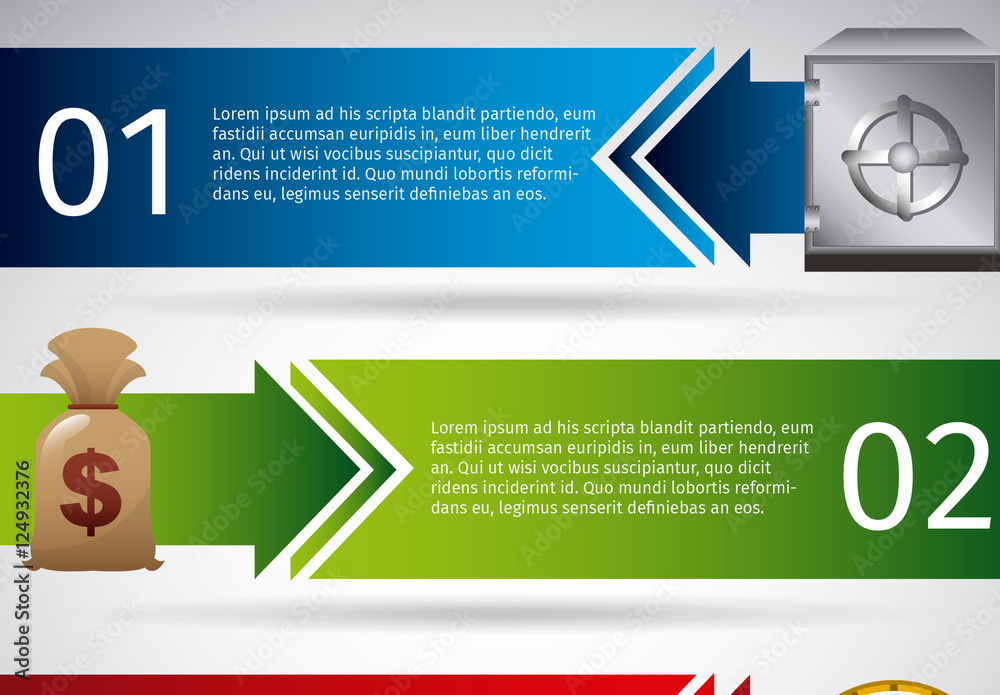 01

Lorem ipsum ad his scripta blandit partiendo, eum fastidii accumsan euripidis in, eum liber hendrerit an. Qui ut wisi vocibus suscipiantur, quo dicit ridens inciderint id. Quo mundi lobortis reformidans eu, legimus senserit definiebas an eos.

$

Lorem ipsum ad his scripta blandit partiendo, eum fastidii accumsan euripidis in, eum liber hendrerit an. Qui ut wisi vocibus suscipiantur, quo dicit ridens inciderint id. Quo mundi lobortis reformidans eu, legimus senserit definiebas an eos.

02

Adobe Stock | #124932376