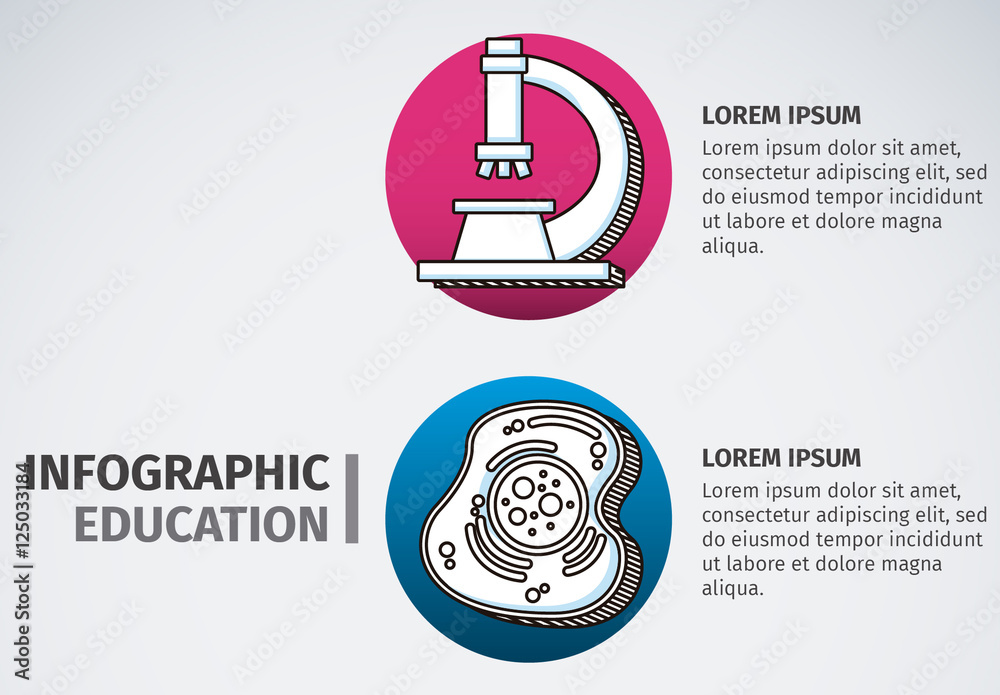 LOREM IPSUM
Lorem ipsum dolor sit amet, consectetur adipiscing elit, sed do eiusmod tempor incididunt ut labore et dolore magna aliqua.

INFOGRAPHIC
EDUCATION

LOREM IPSUM
Lorem ipsum dolor sit amet, consectetur adipiscing elit, sed do eiusmod tempor incididunt ut labore et dolore magna aliqua.

Adobe Stock | #125033184