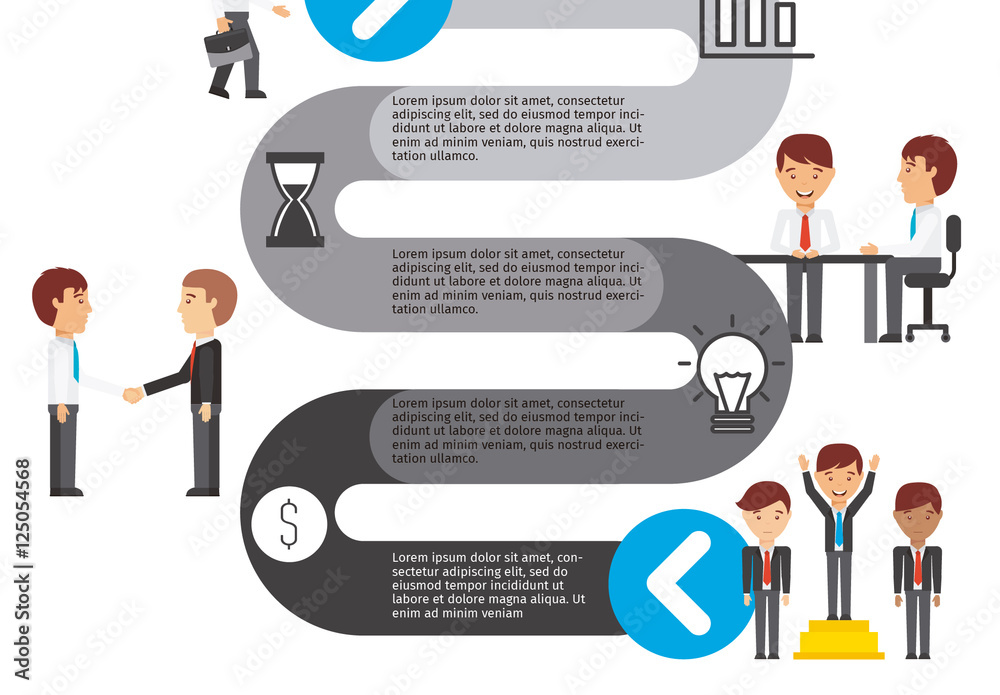 Lorem ipsum dolor sit amet, consectetur adipiscing elit, sed do eiusmod tempor incididunt ut labore et dolore magna aliqua. Ut enim ad minim veniam, quis nostrud exercitation ullamco.

Lorem ipsum dolor sit amet, consectetur adipiscing elit, sed do eiusmod tempor incididunt ut labore et dolore magna aliqua. Ut enim ad minim veniam, quis nostrud exercitation ullamco.

Lorem ipsum dolor sit amet, consectetur adipiscing elit, sed do eiusmod tempor incididunt ut labore et dolore magna aliqua. Ut enim ad minim veniam, quis nostrud exercitation ullamco.

$

Lorem ipsum dolor sit amet, consectetur adipiscing elit, sed do eiusmod tempor incididunt ut labore et dolore magna aliqua. Ut enim ad minim veniam

Adobe Stock | #125054568