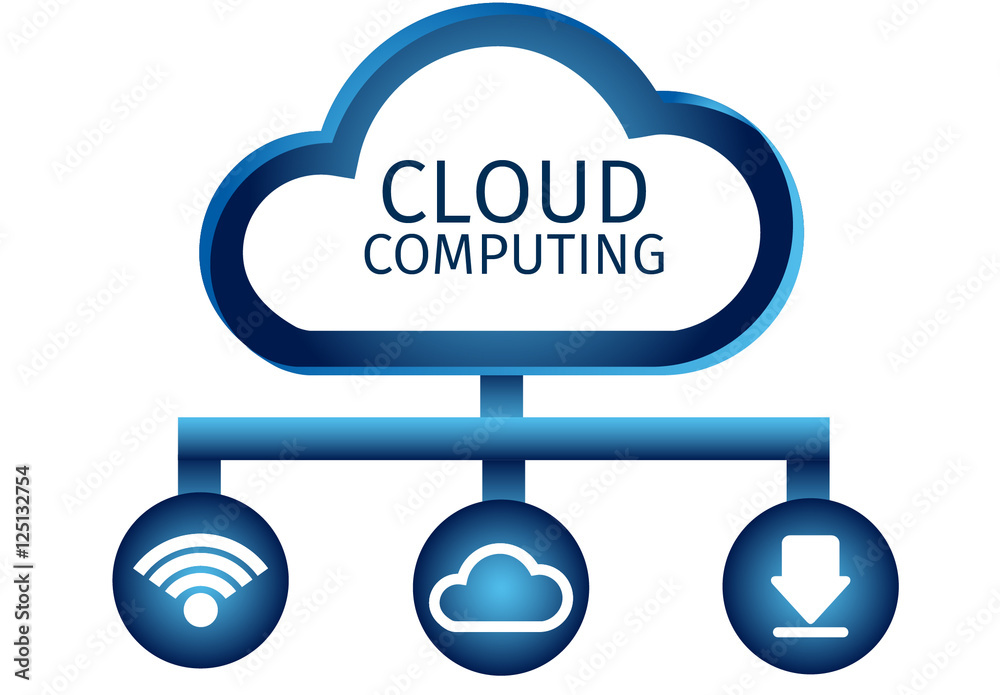 CLOUD
COMPUTING

Adobe Stock | #125132754