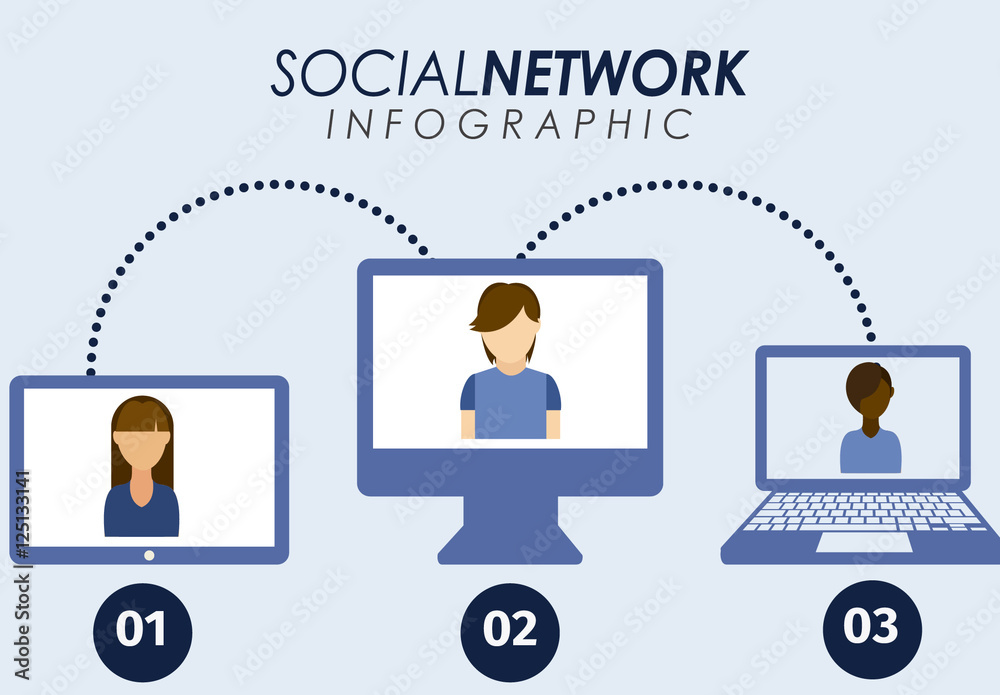 SOCIALNETWORK
INFOGRAPHIC

01

02

03

Adobe Stock | #125133141