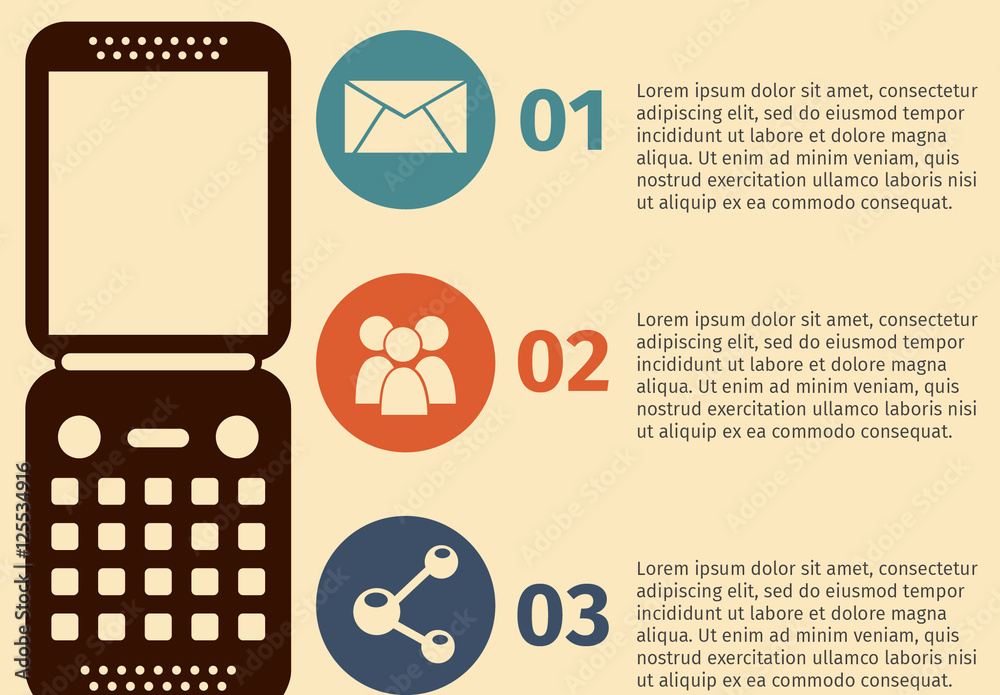 01

Lorem ipsum dolor sit amet, consectetur adipiscing elit, sed do eiusmod tempor incididunt ut labore et dolore magna aliqua. Ut enim ad minim veniam, quis nostrud exercitation ullamco laboris nisi ut aliquip ex ea commodo consequat.

02

Lorem ipsum dolor sit amet, consectetur adipiscing elit, sed do eiusmod tempor incididunt ut labore et dolore magna aliqua. Ut enim ad minim veniam, quis nostrud exercitation ullamco laboris nisi ut aliquip ex ea commodo consequat.

03

Lorem ipsum dolor sit amet, consectetur adipiscing elit, sed do eiusmod tempor incididunt ut labore et dolore magna aliqua. Ut enim ad minim veniam, quis nostrud exercitation ullamco laboris nisi ut aliquip ex ea commodo consequat.

Adobe Stock | #125534916