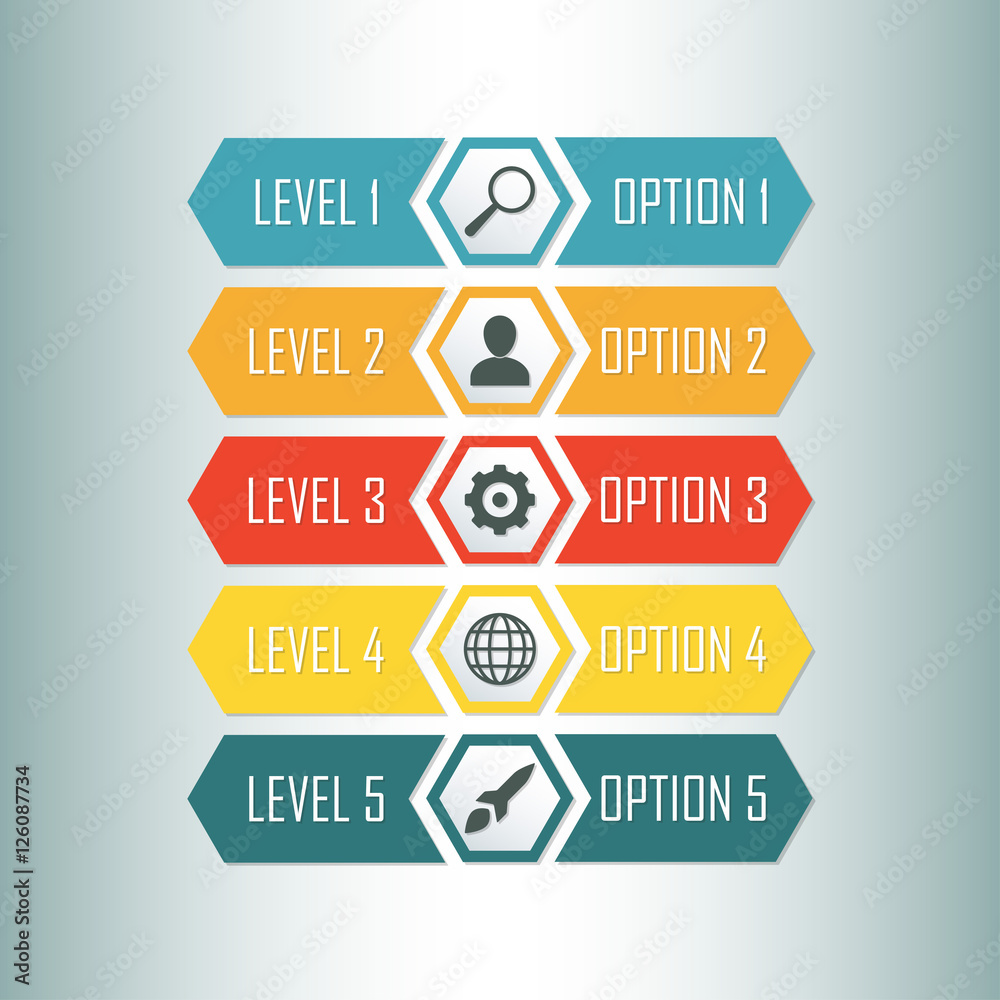 LEVEL 1
OPTION 1
LEVEL 2
OPTION 2
LEVEL 3
OPTION 3
LEVEL 4
OPTION 4
LEVEL 5
OPTION 5
Adobe Stock | #126087734