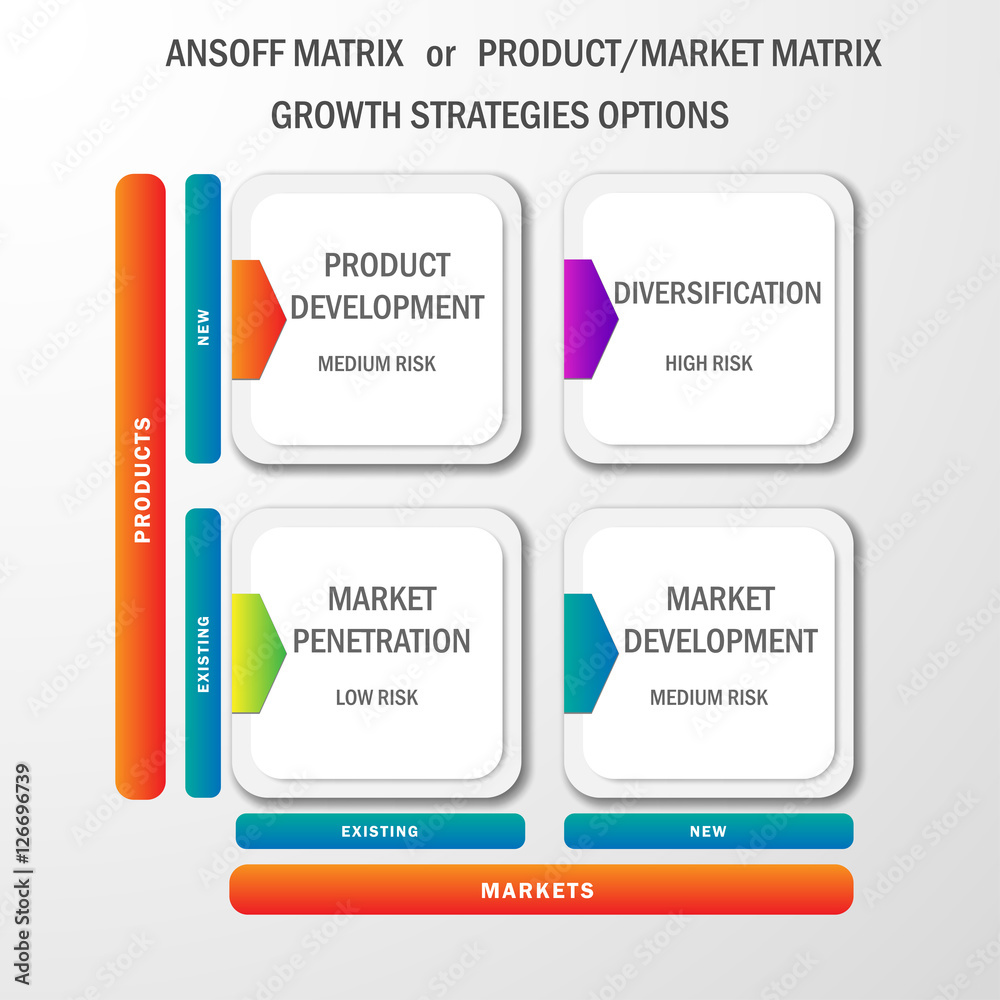 ANSOFF MATRIX or PRODUCT/MARKET MATRIX
GROWTH STRATEGIES OPTIONS

PRODUCTS

NEW

PRODUCT DEVELOPMENT
MEDIUM RISK

DIVERSIFICATION
HIGH RISK

EXISTING

MARKET PENETRATION
LOW RISK

MARKET DEVELOPMENT
MEDIUM RISK

EXISTING

NEW

MARKETS

Adobe Stock | #126696739