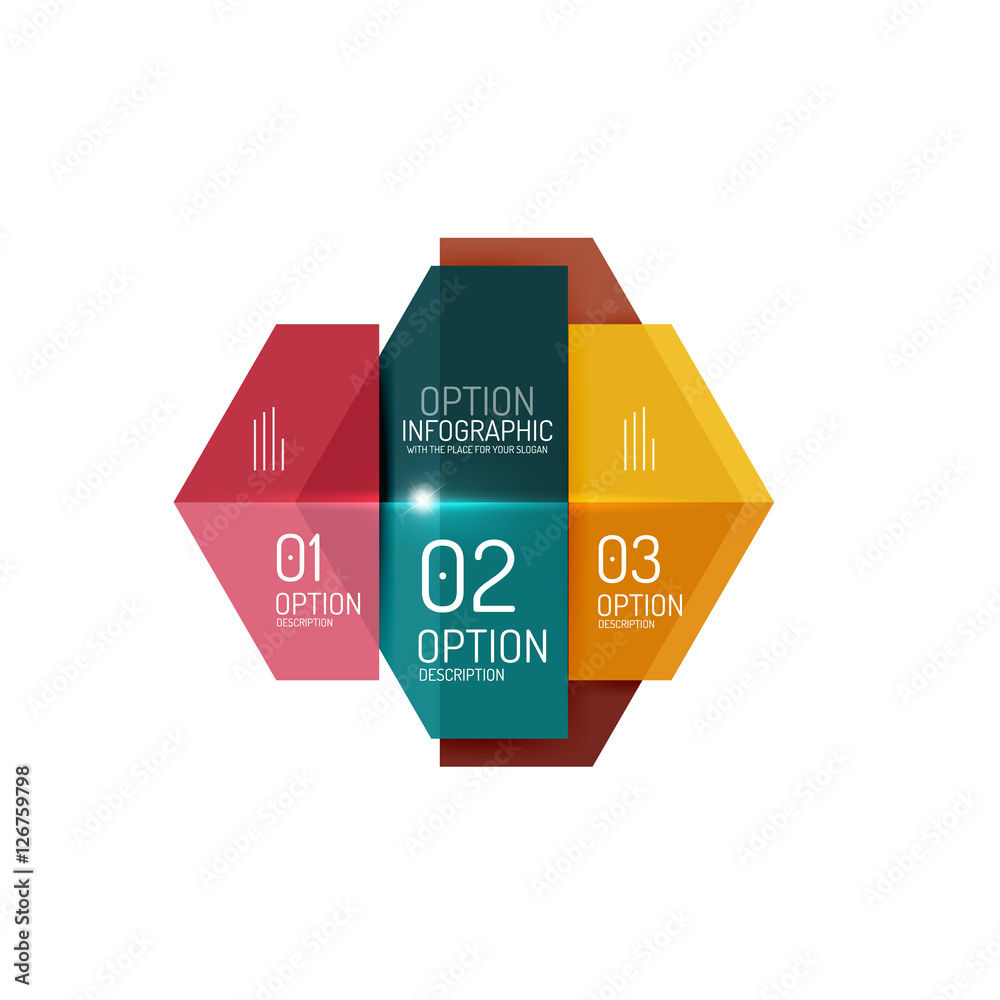 OPTION
INFOGRAPHIC
WITH THE PLACE FOR YOUR SLOGAN

01
OPTION
DESCRIPTION

02
OPTION
DESCRIPTION

03
OPTION
DESCRIPTION

Adobe Stock | #126759798