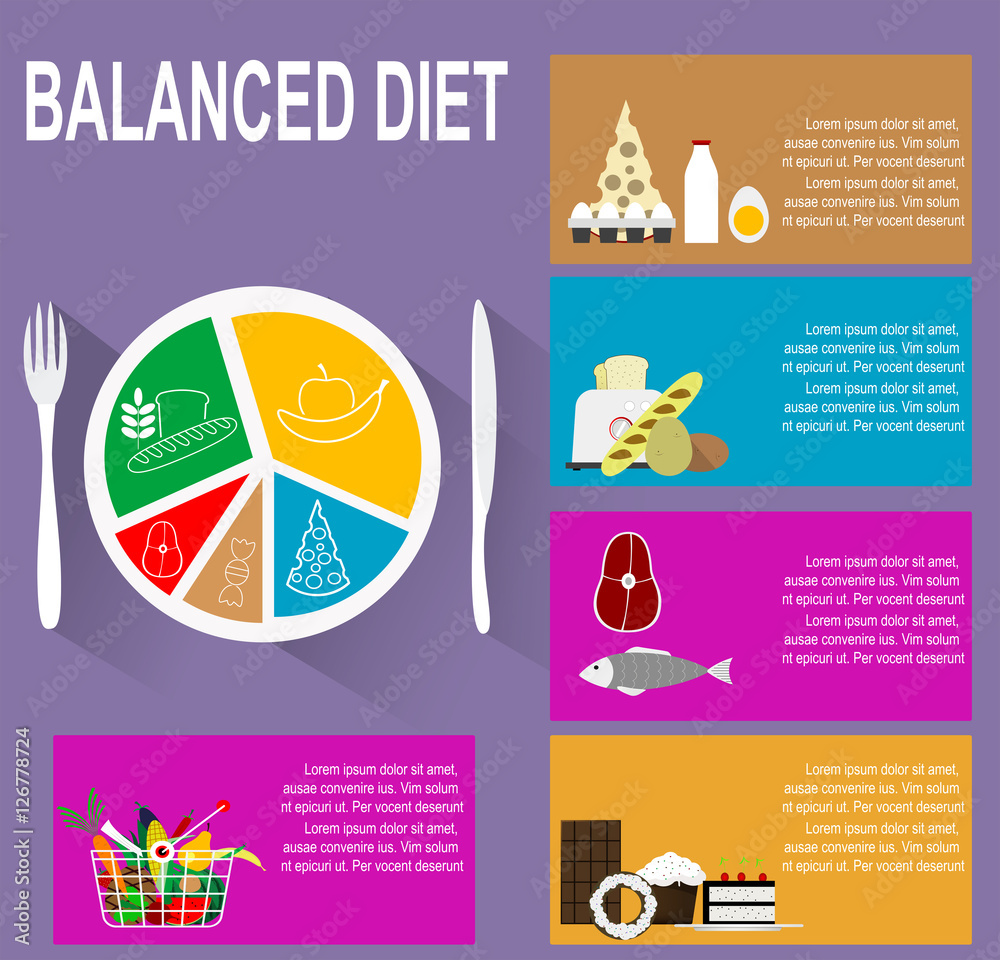 BALANCED DIET

Lorem ipsum dolor sit amet, ausae convenire ius. Vim solum nt epicuri ut. Per vocent deserunt
Lorem ipsum dolor sit amet, ausae convenire ius. Vim solum nt epicuri ut. Per vocent deserunt

Lorem ipsum dolor sit amet, ausae convenire ius. Vim solum nt epicuri ut. Per vocent deserunt
Lorem ipsum dolor sit amet, ausae convenire ius. Vim solum nt epicuri ut. Per vocent deserunt

Lorem ipsum dolor sit amet, ausae convenire ius. Vim solum nt epicuri ut. Per vocent deserunt
Lorem ipsum dolor sit amet, ausae convenire ius. Vim solum nt epicuri ut. Per vocent deserunt

Lorem ipsum dolor sit amet, ausae convenire ius. Vim solum nt epicuri ut. Per vocent deserunt
Lorem ipsum dolor sit amet, ausae convenire ius. Vim solum nt epicuri ut. Per vocent deserunt

Lorem ipsum dolor sit amet, ausae convenire ius. Vim solum nt epicuri ut. Per vocent deserunt
Lorem ipsum dolor sit amet, ausae convenire ius. Vim solum nt epicuri ut. Per vocent deserunt

Adobe Stock | #126778724