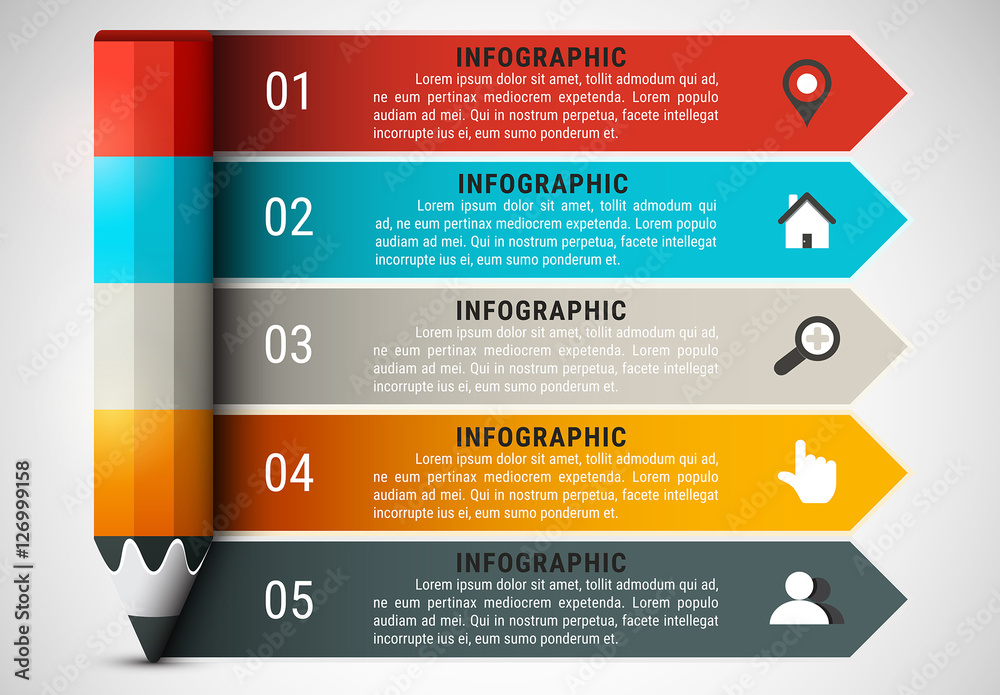 01

INFOGRAPHIC

Lorem ipsum dolor sit amet, tollit admodum qui ad, ne eum pertinax mediocrem expetenda. Lorem populo audiam ad mei. Qui in nostrum perpetua, facete intellegat incorrupte ius ei, eum sumo ponderum et.

02

INFOGRAPHIC

Lorem ipsum dolor sit amet, tollit admodum qui ad, ne eum pertinax mediocrem expetenda. Lorem populo audiam ad mei. Qui in nostrum perpetua, facete intellegat incorrupte ius ei, eum sumo ponderum et.

03

INFOGRAPHIC

Lorem ipsum dolor sit amet, tollit admodum qui ad, ne eum pertinax mediocrem expetenda. Lorem populo audiam ad mei. Qui in nostrum perpetua, facete intellegat incorrupte ius ei, eum sumo ponderum et.

04

INFOGRAPHIC

Lorem ipsum dolor sit amet, tollit admodum qui ad, ne eum pertinax mediocrem expetenda. Lorem populo audiam ad mei. Qui in nostrum perpetua, facete intellegat incorrupte ius ei, eum sumo ponderum et.

05

INFOGRAPHIC

Lorem ipsum dolor sit amet, tollit admodum qui ad, ne eum pertinax mediocrem expetenda. Lorem populo audiam ad mei. Qui in nostrum perpetua, facete intellegat incorrupte ius ei, eum sumo ponderum et.

Adobe Stock | #126999158