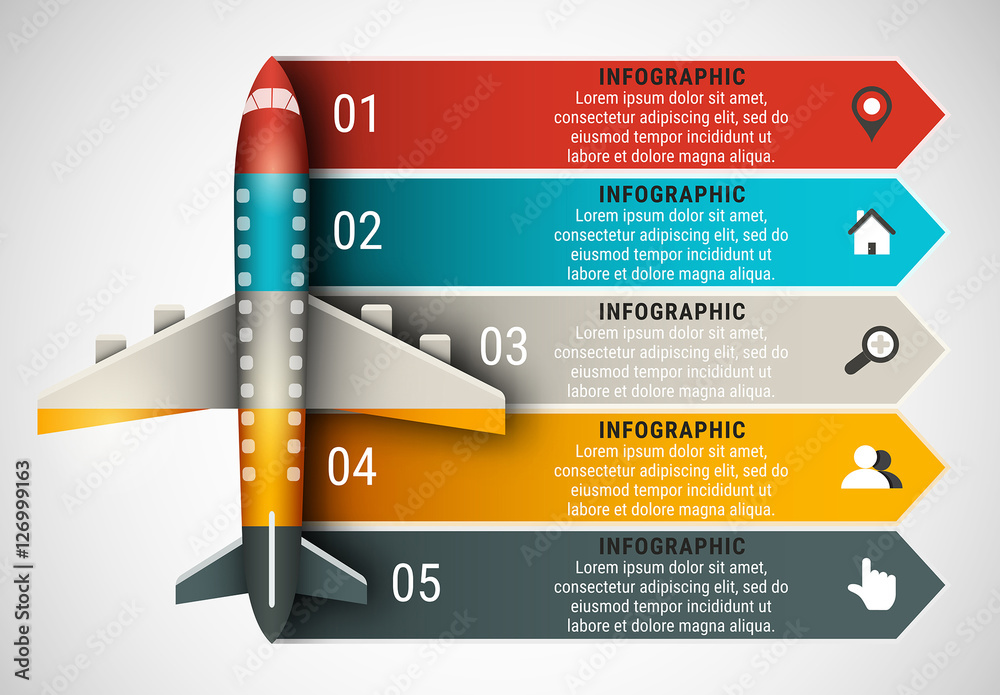 01
INFOGRAPHIC
Lorem ipsum dolor sit amet, consectetur adipiscing elit, sed do eiusmod tempor incididunt ut labore et dolore magna aliqua.

02
INFOGRAPHIC
Lorem ipsum dolor sit amet, consectetur adipiscing elit, sed do eiusmod tempor incididunt ut labore et dolore magna aliqua.

03
INFOGRAPHIC
Lorem ipsum dolor sit amet, consectetur adipiscing elit, sed do eiusmod tempor incididunt ut labore et dolore magna aliqua.

04
INFOGRAPHIC
Lorem ipsum dolor sit amet, consectetur adipiscing elit, sed do eiusmod tempor incididunt ut labore et dolore magna aliqua.

05
INFOGRAPHIC
Lorem ipsum dolor sit amet, consectetur adipiscing elit, sed do eiusmod tempor incididunt ut labore et dolore magna aliqua.

Adobe Stock | #126999163