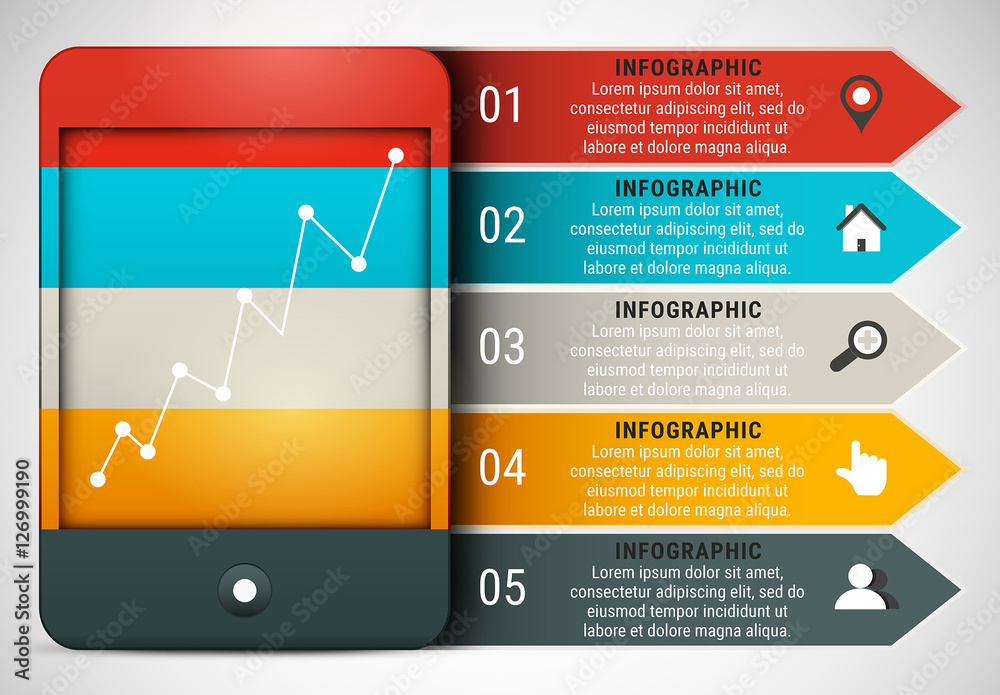 01
INFOGRAPHIC
Lorem ipsum dolor sit amet, consectetur adipiscing elit, sed do eiusmod tempor incididunt ut labore et dolore magna aliqua.

02
INFOGRAPHIC
Lorem ipsum dolor sit amet, consectetur adipiscing elit, sed do eiusmod tempor incididunt ut labore et dolore magna aliqua.

03
INFOGRAPHIC
Lorem ipsum dolor sit amet, consectetur adipiscing elit, sed do eiusmod tempor incididunt ut labore et dolore magna aliqua.

04
INFOGRAPHIC
Lorem ipsum dolor sit amet, consectetur adipiscing elit, sed do eiusmod tempor incididunt ut labore et dolore magna aliqua.

05
INFOGRAPHIC
Lorem ipsum dolor sit amet, consectetur adipiscing elit, sed do eiusmod tempor incididunt ut labore et dolore magna aliqua.

Adobe Stock | #126999190