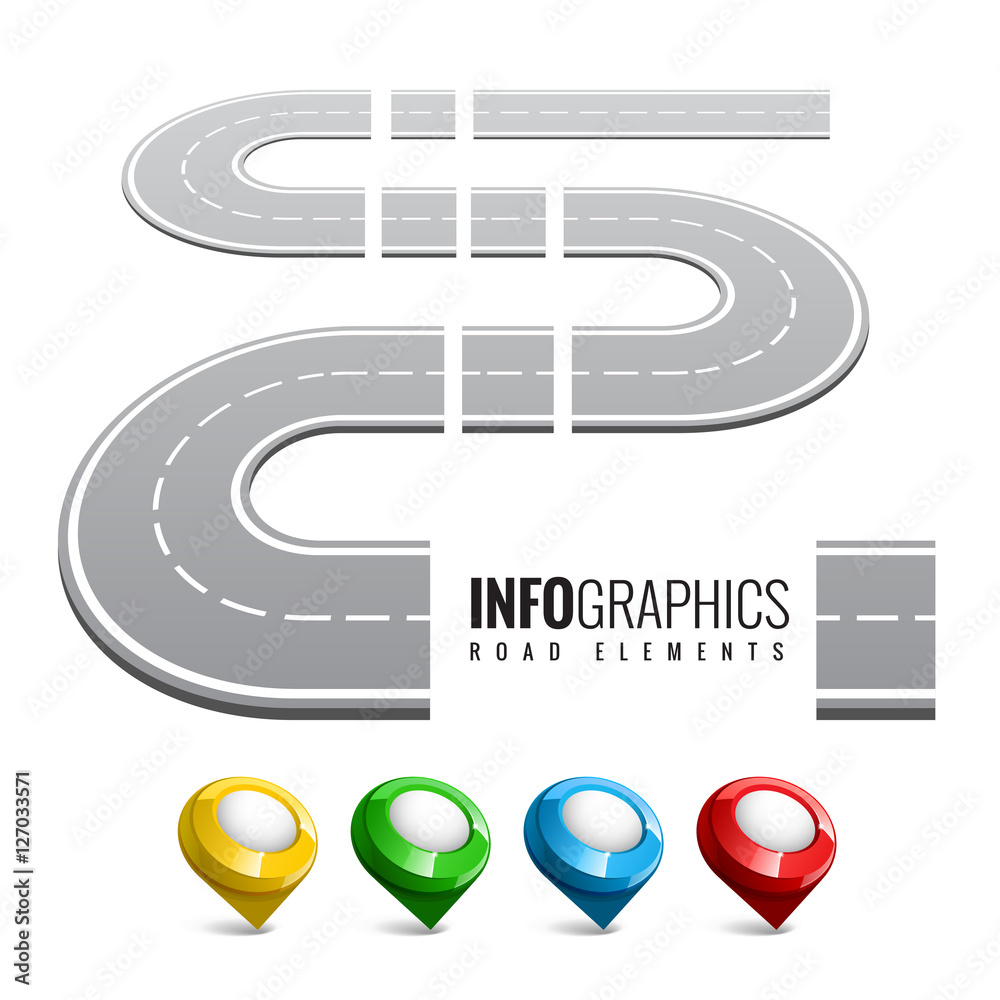 INFOGRAPHICS
ROAD ELEMENTS

Adobe Stock | #127033571