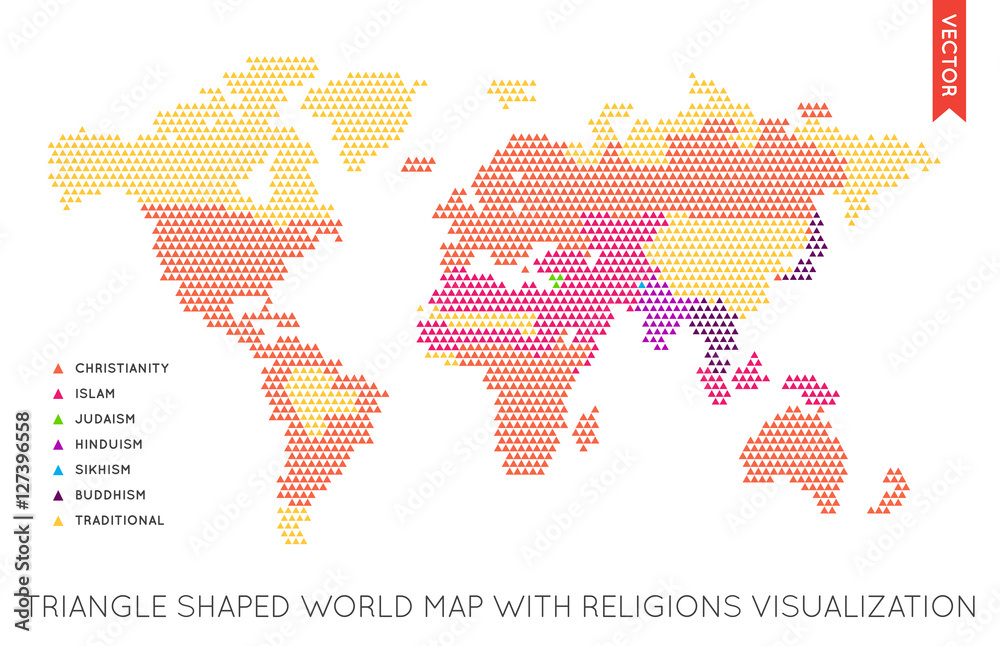 VECTOR

CHRISTIANITY
ISLAM
JUDAISM
HINDUISM
SIKHISM
BUDDHISM
TRADITIONAL

Adobe Stock | #127396558

TRIANGLE SHAPED WORLD MAP WITH RELIGIONS VISUALIZATION