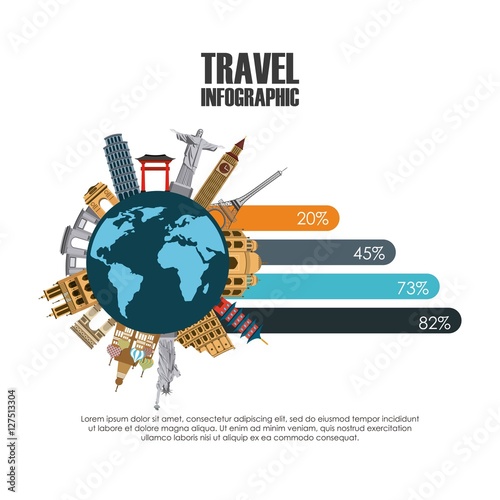 TRAVEL
INFOGRAPHIC

20%
45%
73%
82%

Lorem ipsum dolor sit amet, consectetur adipiscing elit, sed do eiusmod tempor incididunt ut labore et dolore magna aliqua. Ut enim ad minim veniam, quis nostrud exercitation ullamco laboris nisi ut aliquip ex ea commodo consequat.

Adobe Stock | #127513304