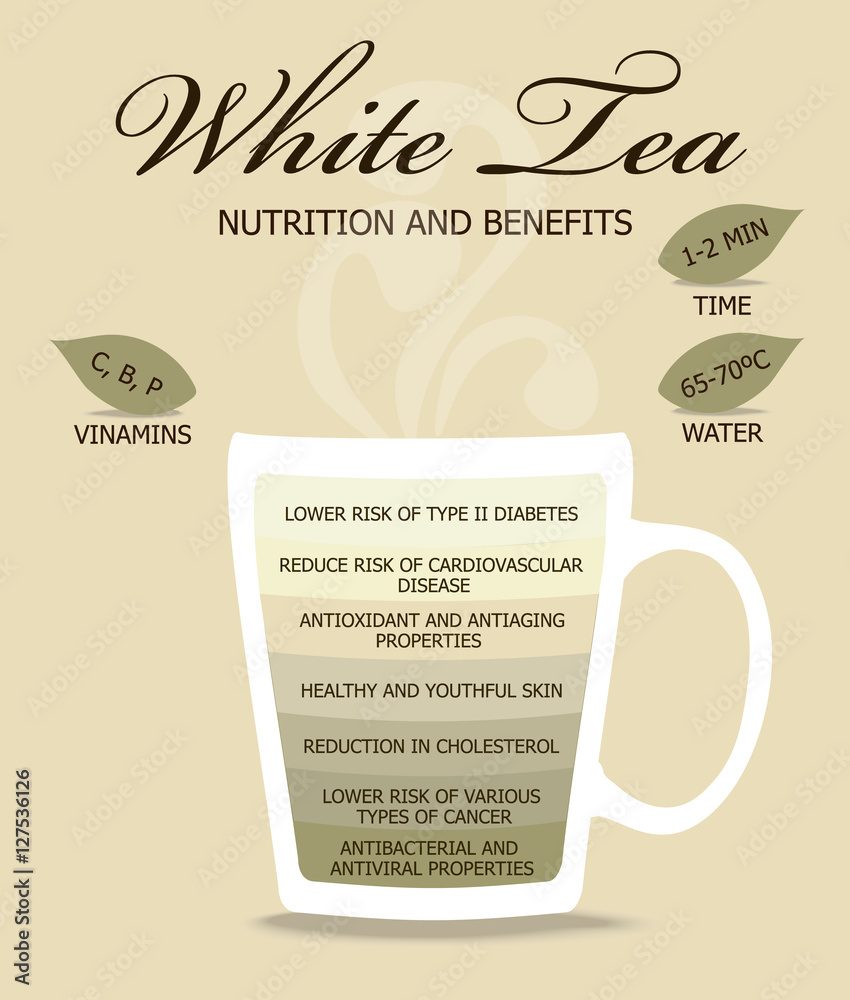 White Tea

NUTRITION AND BENEFITS

1-2 MIN
TIME

C, B, P
VINAMINS

65-70ºC
WATER

LOWER RISK OF TYPE II DIABETES

REDUCE RISK OF CARDIOVASCULAR DISEASE

ANTIOXIDANT AND ANTIAGING PROPERTIES

HEALTHY AND YOUTHFUL SKIN

REDUCTION IN CHOLESTEROL

LOWER RISK OF VARIOUS TYPES OF CANCER

ANTIBACTERIAL AND ANTIVIRAL PROPERTIES

Adobe Stock | #127536126