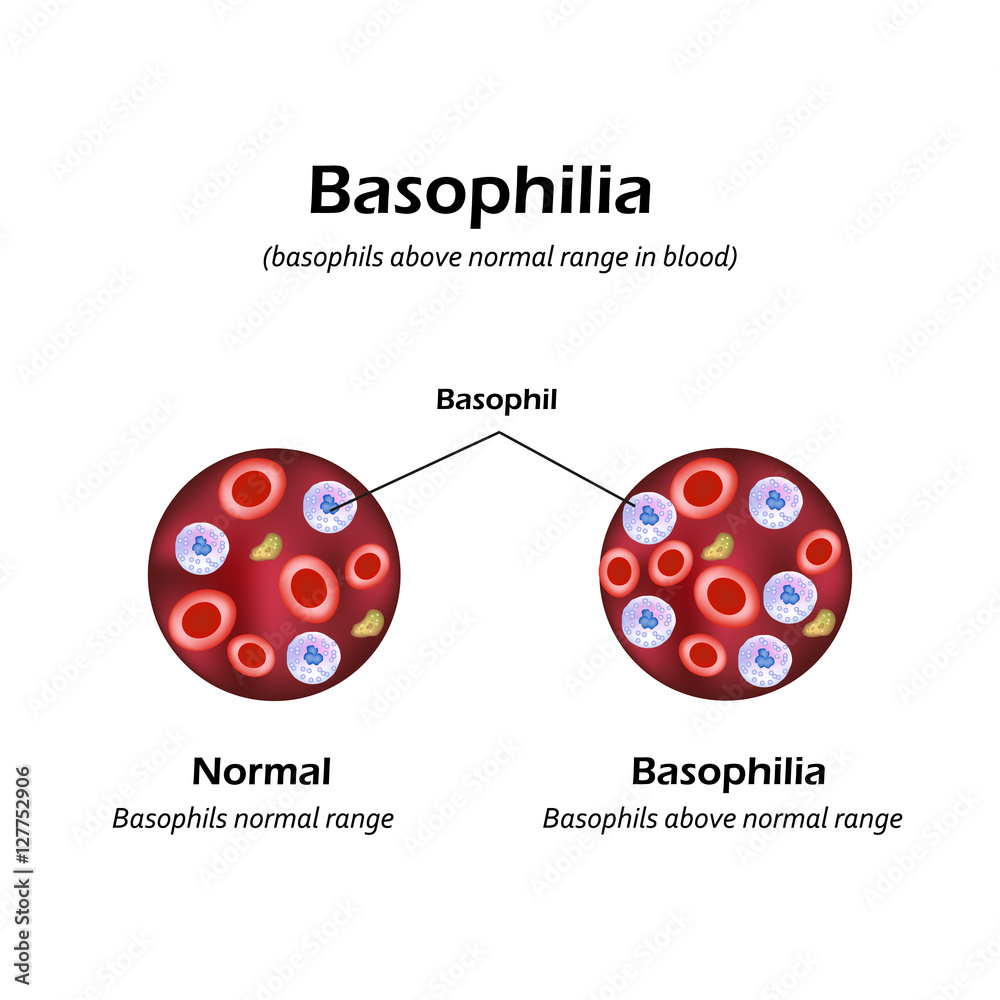 Basophilia

(basophils above normal range in blood)

Basophil

Normal

Basophils normal range

Basophilia

Basophils above normal range

Adobe Stock | #127752906