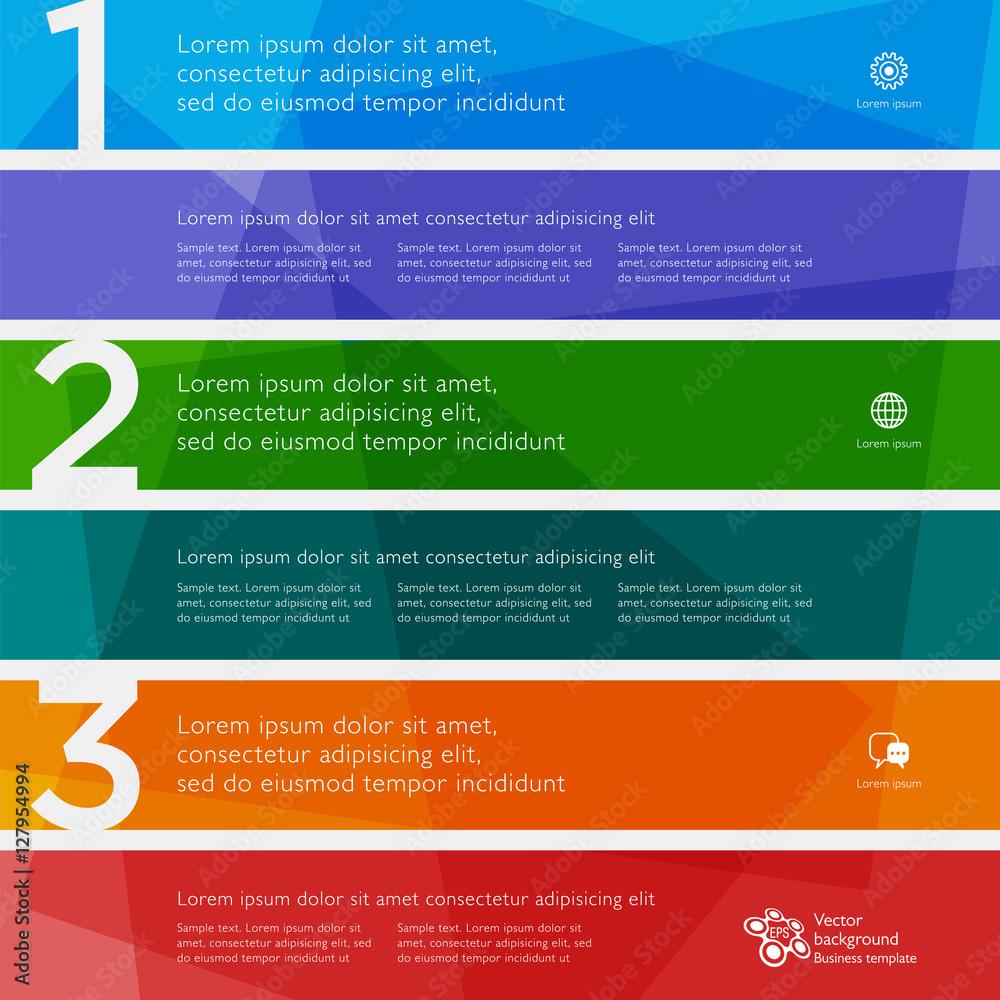 1

Lorem ipsum dolor sit amet, consectetur adipisicing elit, sed do eiusmod tempor incididunt

Lorem ipsum

Lorem ipsum dolor sit amet consectetur adipisicing elit

Sample text. Lorem ipsum dolor sit amet, consectetur adipisicing elit, sed do eiusmod tempor incididunt ut

Sample text. Lorem ipsum dolor sit amet, consectetur adipisicing elit, sed do eiusmod tempor incididunt ut

Sample text. Lorem ipsum dolor sit amet, consectetur adipisicing elit, sed do eiusmod tempor incididunt ut

2

Lorem ipsum dolor sit amet, consectetur adipisicing elit, sed do eiusmod tempor incididunt

Lorem ipsum

Lorem ipsum dolor sit amet consectetur adipisicing elit

Sample text. Lorem ipsum dolor sit amet, consectetur adipisicing elit, sed do eiusmod tempor incididunt ut

Sample text. Lorem ipsum dolor sit amet, consectetur adipisicing elit, sed do eiusmod tempor incididunt ut

Sample text. Lorem ipsum dolor sit amet, consectetur adipisicing elit, sed do eiusmod tempor incididunt ut

3

Lorem ipsum dolor sit amet, consectetur adipisicing elit, sed do eiusmod tempor incididunt

Lorem ipsum

Lorem ipsum dolor sit amet consectetur adipisicing elit

Sample text. Lorem ipsum dolor sit amet, consectetur adipisicing elit, sed do eiusmod tempor incididunt ut

Sample text. Lorem ipsum dolor sit amet, consectetur adipisicing elit, sed do eiusmod tempor incididunt ut

EPS

Vector background Business template

Adobe Stock | #127954994