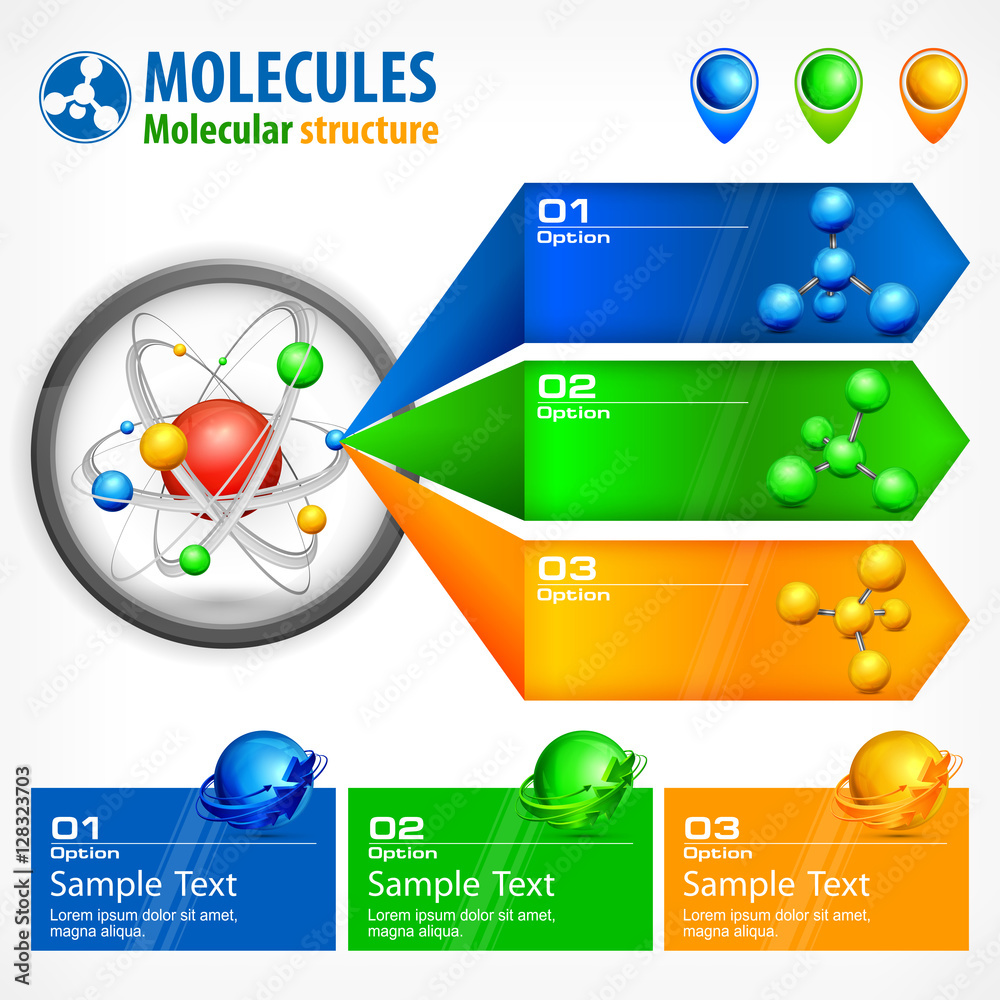 MOLECULES
Molecular structure

01
Option

02
Option

03
Option

01
Option
Sample Text
Lorem ipsum dolor sit amet, magna aliqua.

02
Option
Sample Text
Lorem ipsum dolor sit amet, magna aliqua.

03
Option
Sample Text
Lorem ipsum dolor sit amet, magna aliqua.

Adobe Stock | #128323703