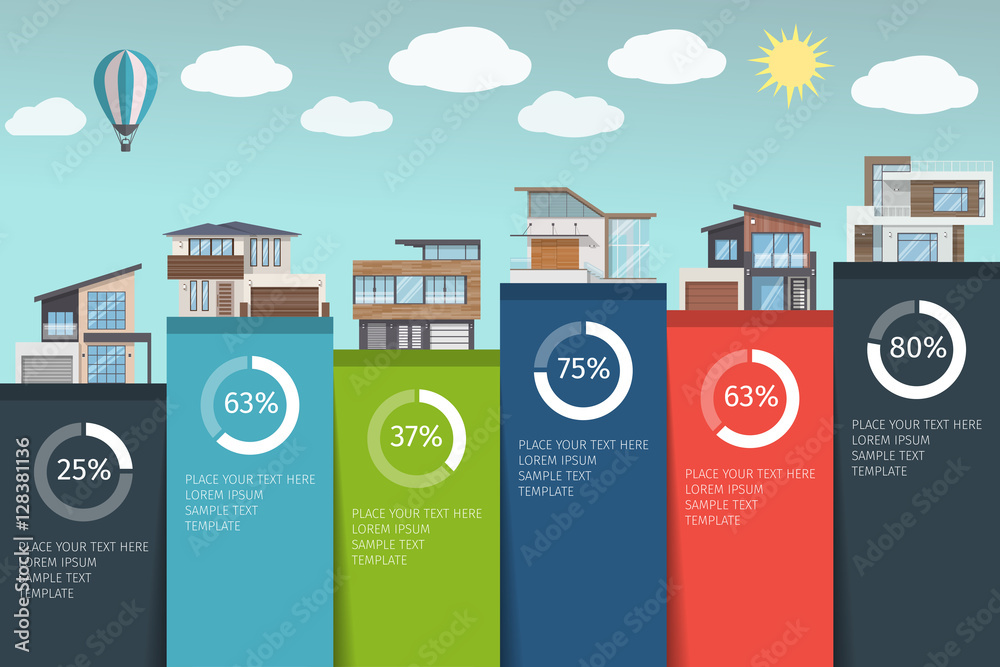 25%

PLACE YOUR TEXT HERE
LOREM IPSUM
SAMPLE TEXT
TEMPLATE

63%

PLACE YOUR TEXT HERE
LOREM IPSUM
SAMPLE TEXT
TEMPLATE

37%

PLACE YOUR TEXT HERE
LOREM IPSUM
SAMPLE TEXT
TEMPLATE

75%

PLACE YOUR TEXT HERE
LOREM IPSUM
SAMPLE TEXT
TEMPLATE

63%

PLACE YOUR TEXT HERE
LOREM IPSUM
SAMPLE TEXT
TEMPLATE

80%

PLACE YOUR TEXT HERE
LOREM IPSUM
SAMPLE TEXT
TEMPLATE

Adobe Stock | #128381136