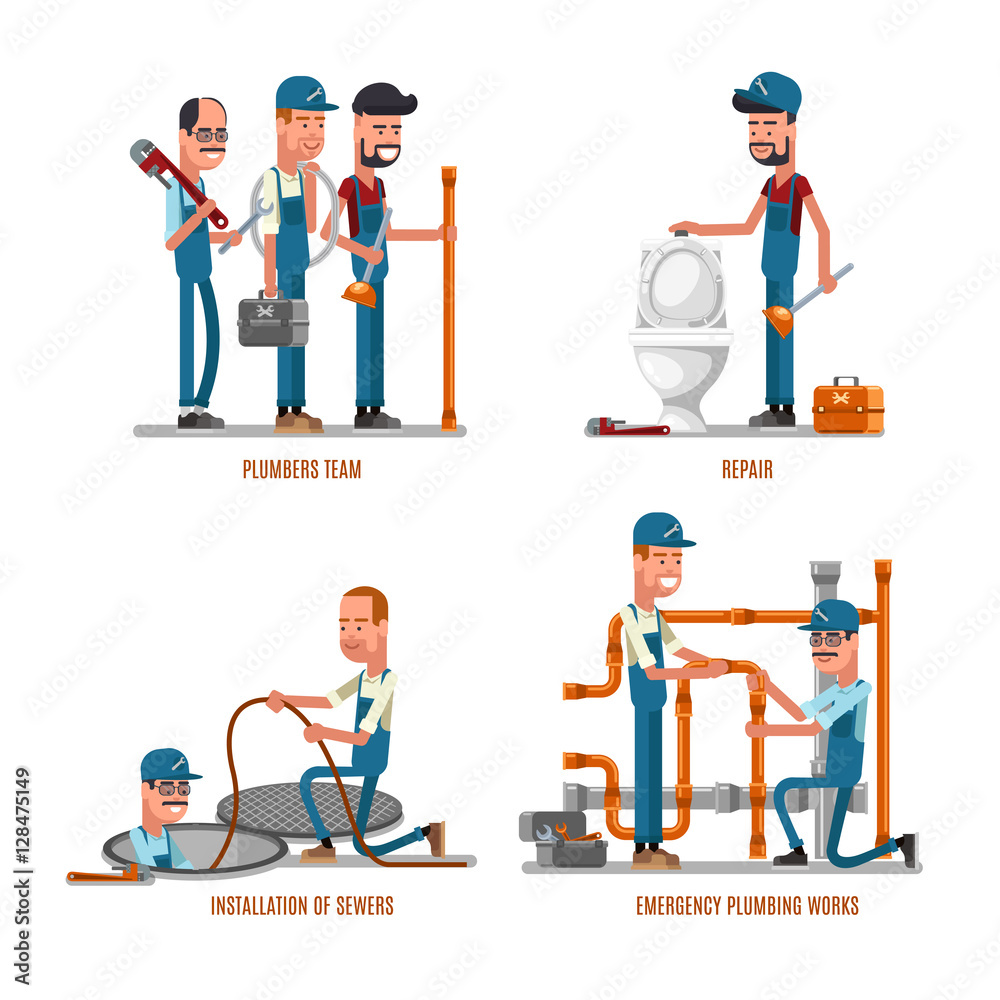 PLUMBERS TEAM

REPAIR

INSTALLATION OF SEWERS

EMERGENCY PLUMBING WORKS

Adobe Stock | #128475149