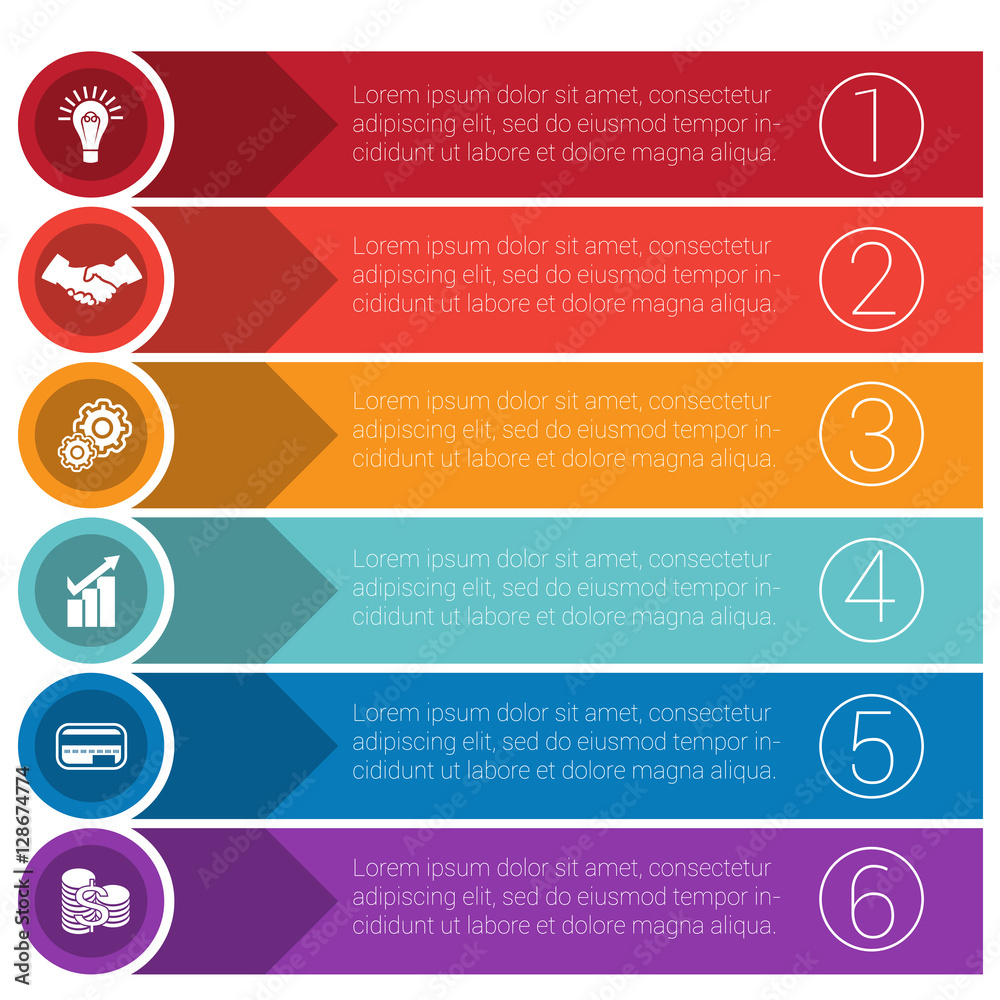 Lorem ipsum dolor sit amet, consectetur adipiscing elit, sed do eiusmod tempor incididunt ut labore et dolore magna aliqua.

1

Lorem ipsum dolor sit amet, consectetur adipiscing elit, sed do eiusmod tempor incididunt ut labore et dolore magna aliqua.

2

Lorem ipsum dolor sit amet, consectetur adipiscing elit, sed do eiusmod tempor incididunt ut labore et dolore magna aliqua.

3

Lorem ipsum dolor sit amet, consectetur adipiscing elit, sed do eiusmod tempor incididunt ut labore et dolore magna aliqua.

4

Lorem ipsum dolor sit amet, consectetur adipiscing elit, sed do eiusmod tempor incididunt ut labore et dolore magna aliqua.

5

Lorem ipsum dolor sit amet, consectetur adipiscing elit, sed do eiusmod tempor incididunt ut labore et dolore magna aliqua.

6

Adobe Stock | #128674774