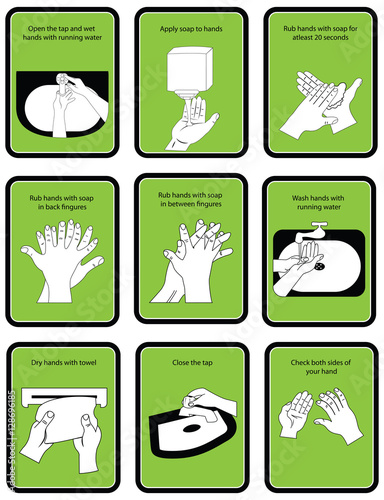 Open the tap and wet hands with running water

Apply soap to hands

Rub hands with soap for atleast 20 seconds

Rub hands with soap in back fingures

Rub hands with soap in between fingures

Wash hands with running water

Dry hands with towel

Close the tap

Check both sides of your hand

Adobe Stock | #128696185