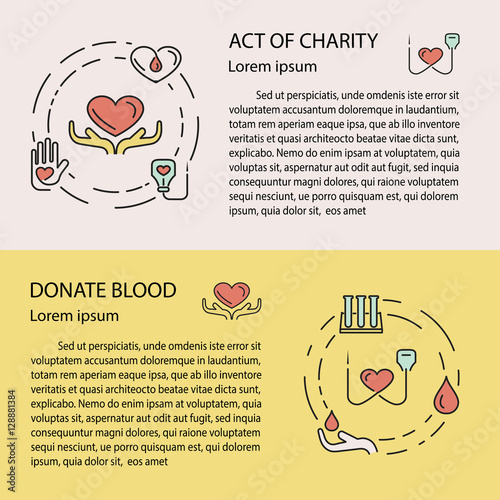 ACT OF CHARITY

Lorem ipsum

Sed ut perspiciatis, unde omdenis iste error sit voluptatem accusantum doloremque in laudantium, totam rem aperiam eaque ipsa, que ab illo inventore veritatis et quasi architeocto beatae vitae dicta sunt, explicabo. Nemo do enim ipsam at voluptatem, quia voluptas sit, aspernatur aut odit aut fugit, sed inquia consequuntur magni dolores, qui raione voluptatem sequi nesciunt, ue porro quisquam est, qui dolorem ipsum, quia dolor sit, eos amet

DONATE BLOOD

Lorem ipsum

Sed ut perspiciatis, unde omdenis iste error sit voluptatem accusantum doloremque in laudantium, totam rem aperiam eaque ipsa, que ab illo inventore veritatis et quasi architeocto beatae vitae dicta sunt, explicabo. Nemo do enim ipsam at voluptatem, quia voluptas sit, aspernatur aut odit aut fugit, sed inquia consequuntur magni dolores, qui raione voluptatem sequi nesciunt, ue porro quisquam est, qui dolorem ipsum, quia dolor sit, eos amet

Adobe Stock | #128881384