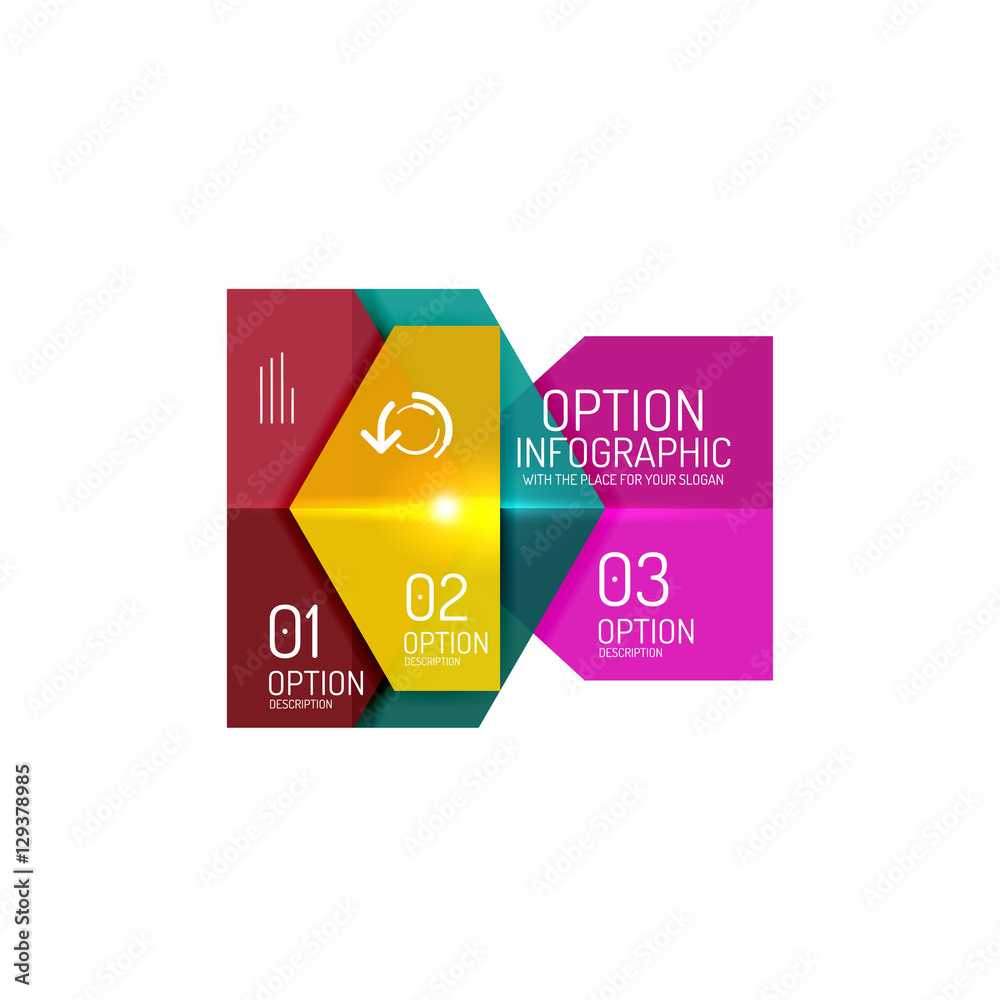 OPTION
INFOGRAPHIC
WITH THE PLACE FOR YOUR SLOGAN

01
OPTION
DESCRIPTION

02
OPTION
DESCRIPTION

03
OPTION
DESCRIPTION

Adobe Stock | #129378985