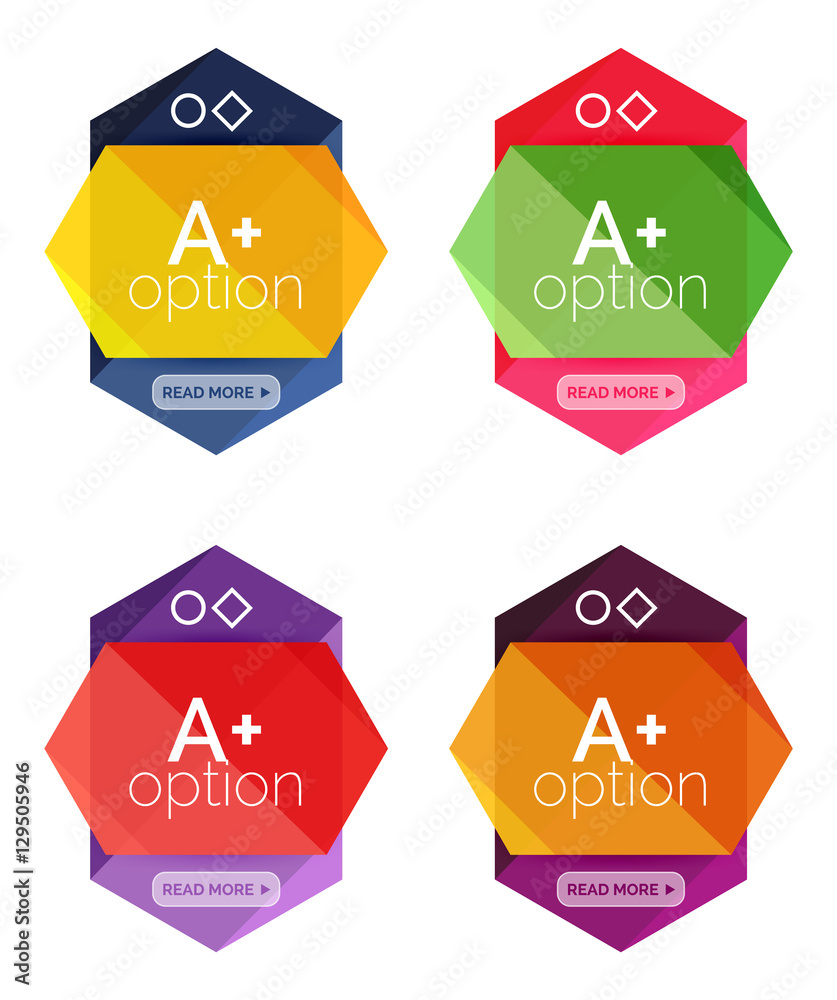 A+
option
READ MORE ▶

A+
option
READ MORE ▶

A+
option
READ MORE ▶

A+
option
READ MORE ▶

Adobe Stock | #129505946