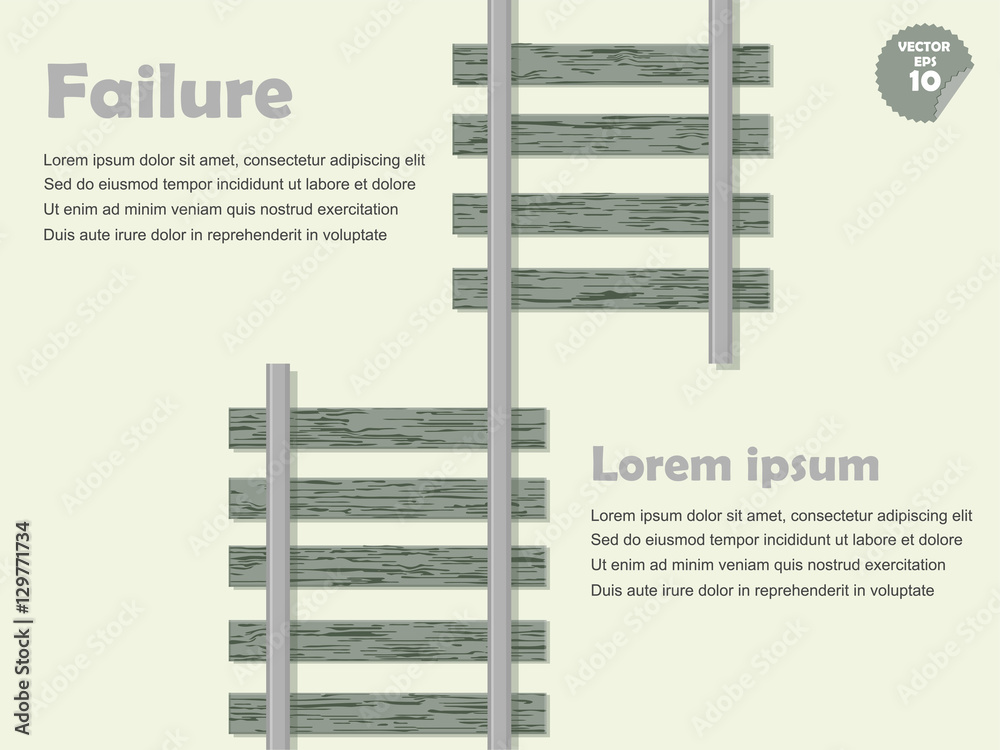 Failure

Lorem ipsum dolor sit amet, consectetur adipiscing elit
Sed do eiusmod tempor incididunt ut labore et dolore
Ut enim ad minim veniam quis nostrud exercitation
Duis aute irure dolor in reprehenderit in voluptate

VECTOR
EPS
10

Lorem ipsum

Lorem ipsum dolor sit amet, consectetur adipiscing elit
Sed do eiusmod tempor incididunt ut labore et dolore
Ut enim ad minim veniam quis nostrud exercitation
Duis aute irure dolor in reprehenderit in voluptate

Adobe Stock | #129771734