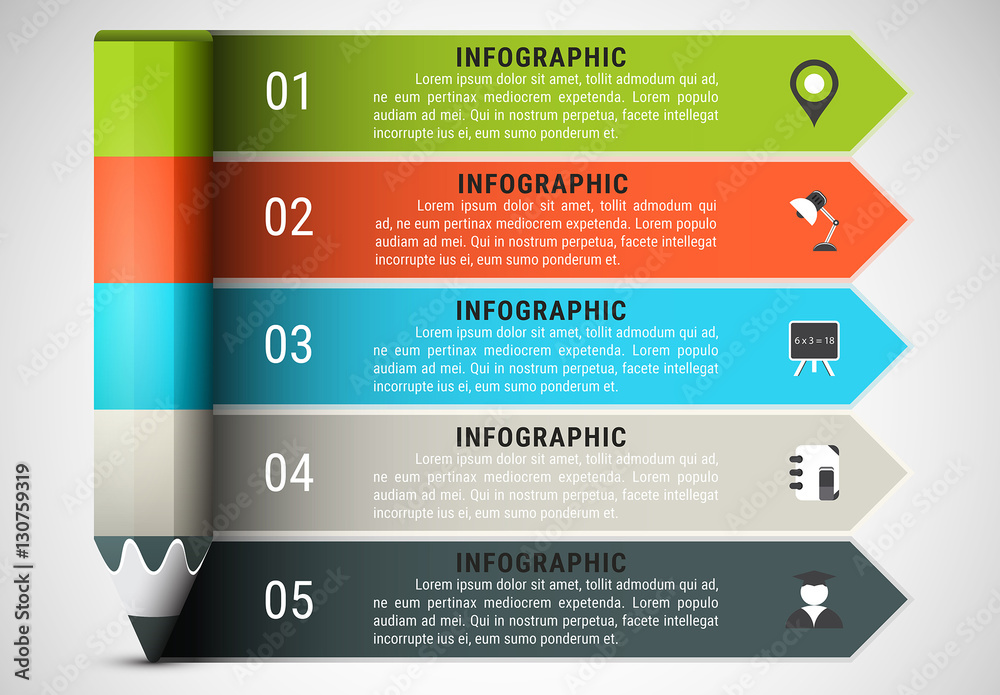 01
INFOGRAPHIC
Lorem ipsum dolor sit amet, tollit admodum qui ad, ne eum pertinax mediocrem expetenda. Lorem populo audiam ad mei. Qui in nostrum perpetua, facete intellegat incorrupte ius ei, eum sumo ponderum et.

02
INFOGRAPHIC
Lorem ipsum dolor sit amet, tollit admodum qui ad, ne eum pertinax mediocrem expetenda. Lorem populo audiam ad mei. Qui in nostrum perpetua, facete intellegat incorrupte ius ei, eum sumo ponderum et.

03
INFOGRAPHIC
Lorem ipsum dolor sit amet, tollit admodum qui ad, ne eum pertinax mediocrem expetenda. Lorem populo audiam ad mei. Qui in nostrum perpetua, facete intellegat incorrupte ius ei, eum sumo ponderum et.
$6 \times 3 = 18$

04
INFOGRAPHIC
Lorem ipsum dolor sit amet, tollit admodum qui ad, ne eum pertinax mediocrem expetenda. Lorem populo audiam ad mei. Qui in nostrum perpetua, facete intellegat incorrupte ius ei, eum sumo ponderum et.

05
INFOGRAPHIC
Lorem ipsum dolor sit amet, tollit admodum qui ad, ne eum pertinax mediocrem expetenda. Lorem populo audiam ad mei. Qui in nostrum perpetua, facete intellegat incorrupte ius ei, eum sumo ponderum et.

Adobe Stock | #130759319