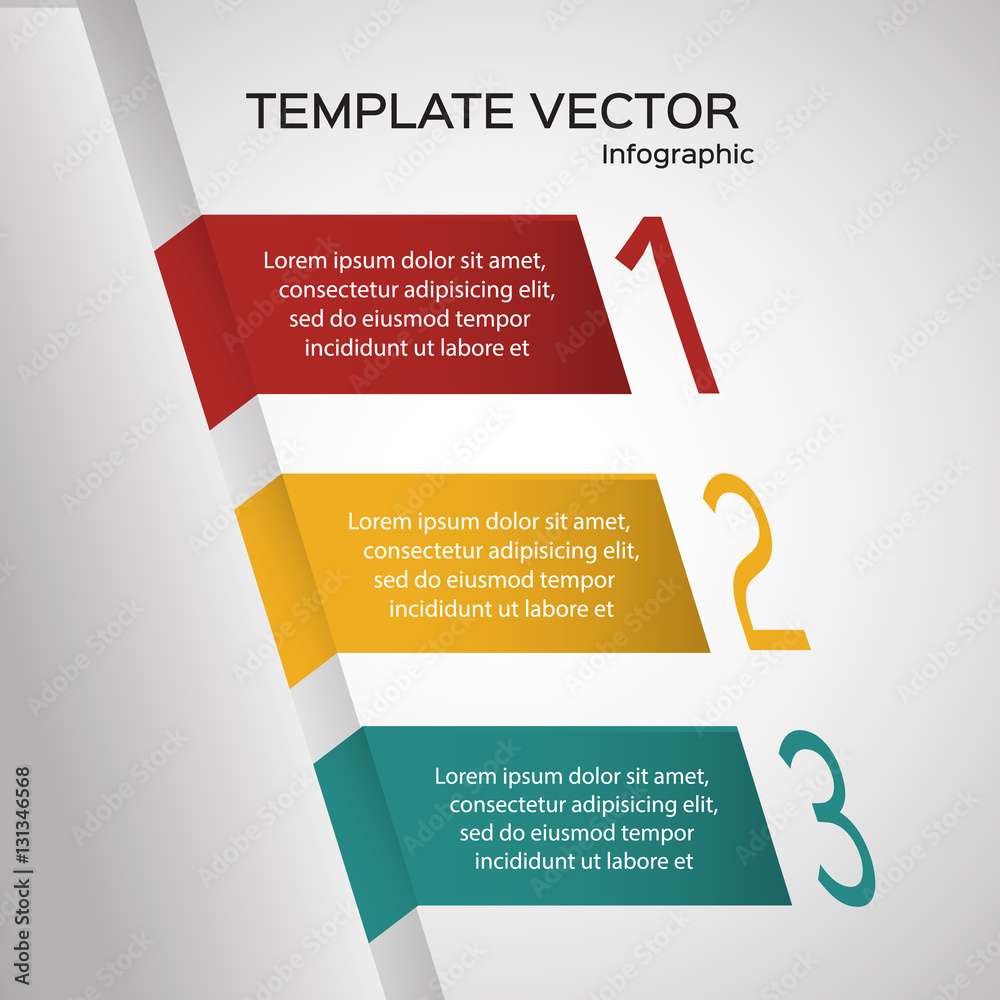 TEMPLATE VECTOR
Infographic

Lorem ipsum dolor sit amet, consectetur adipisicing elit, sed do eiusmod tempor incididunt ut labore et

1

Lorem ipsum dolor sit amet, consectetur adipisicing elit, sed do eiusmod tempor incididunt ut labore et

2

Lorem ipsum dolor sit amet, consectetur adipisicing elit, sed do eiusmod tempor incididunt ut labore et

3

Adobe Stock | #131346568