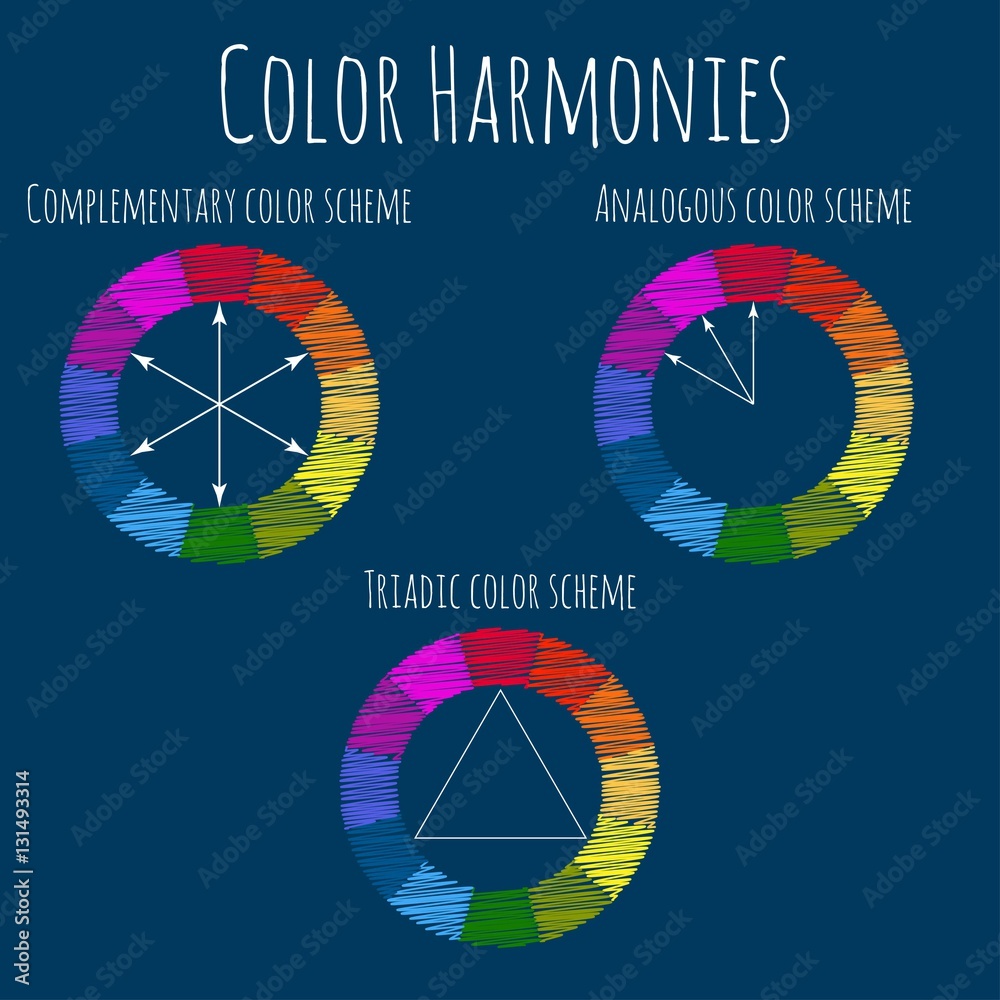 COLOR HARMONIES

COMPLEMENTARY COLOR SCHEME

ANALOGOUS COLOR SCHEME

TRIADIC COLOR SCHEME

Adobe Stock | #131493314