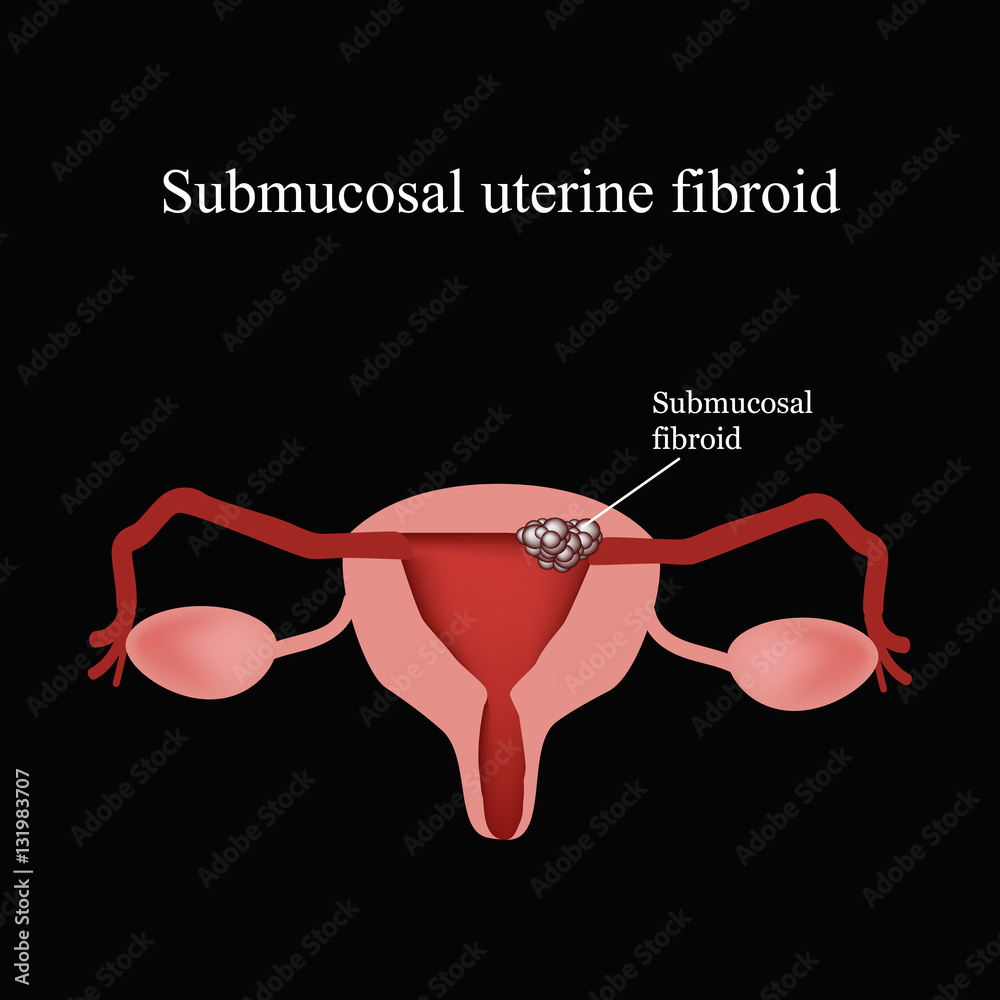 Submucosal uterine fibroid

Submucosal fibroid

Adobe Stock | #131983707