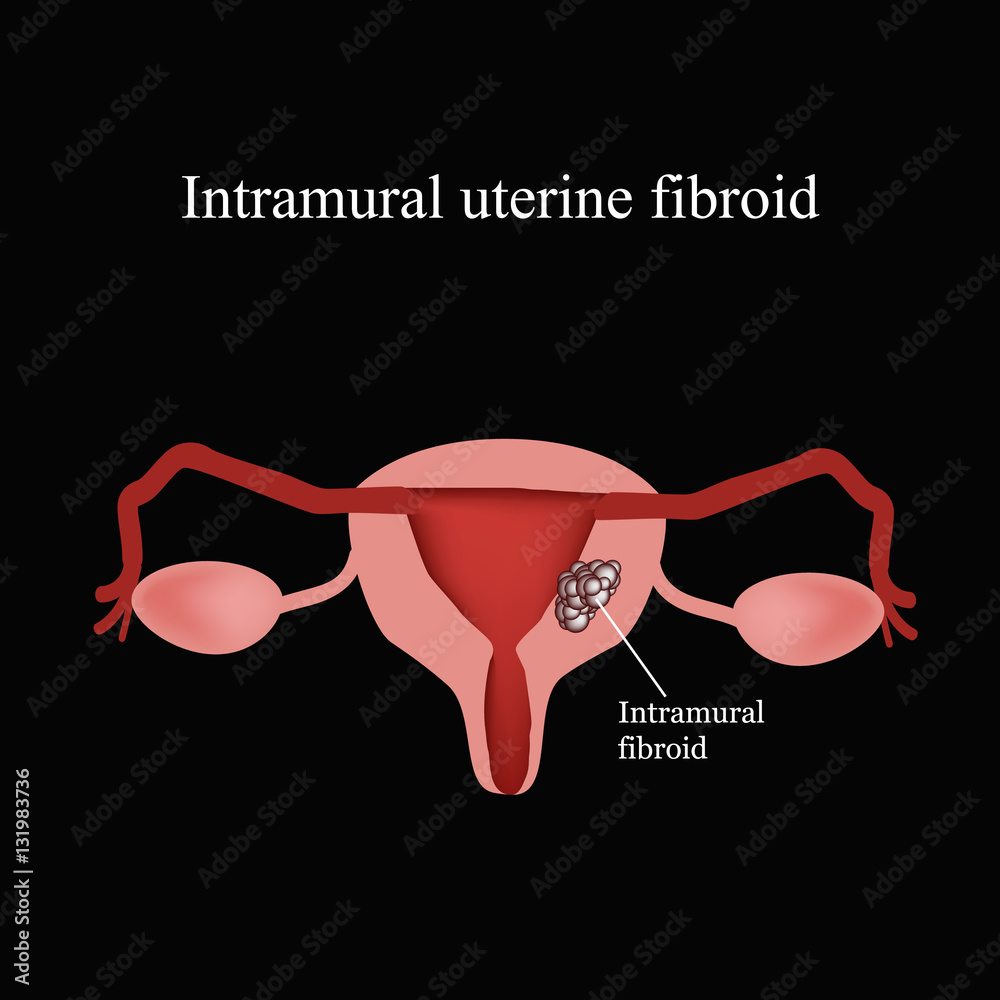 Intramural uterine fibroid

Intramural fibroid

Adobe Stock | #131983736