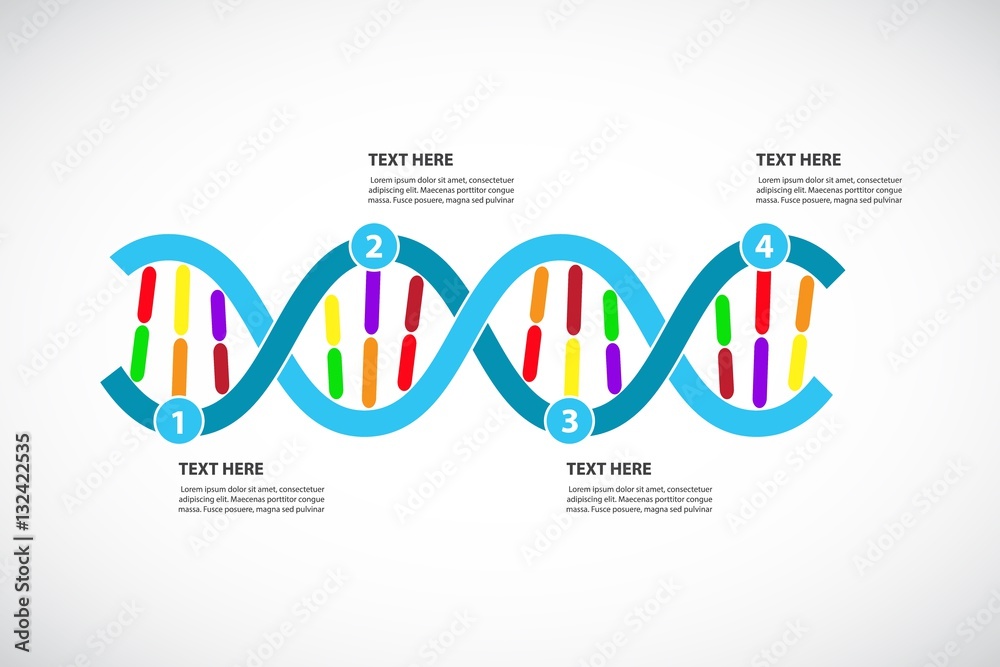 TEXT HERE
Lorem ipsum dolor sit amet, consectetuer adipiscing elit. Maecenas porttitor congue massa. Fusce posuere, magna sed pulvinar

TEXT HERE
Lorem ipsum dolor sit amet, consectetuer adipiscing elit. Maecenas porttitor congue massa. Fusce posuere, magna sed pulvinar

2

4

1

3

TEXT HERE
Lorem ipsum dolor sit amet, consectetuer adipiscing elit. Maecenas porttitor congue massa. Fusce posuere, magna sed pulvinar

TEXT HERE
Lorem ipsum dolor sit amet, consectetuer adipiscing elit. Maecenas porttitor congue massa. Fusce posuere, magna sed pulvinar

Adobe Stock | #132422535