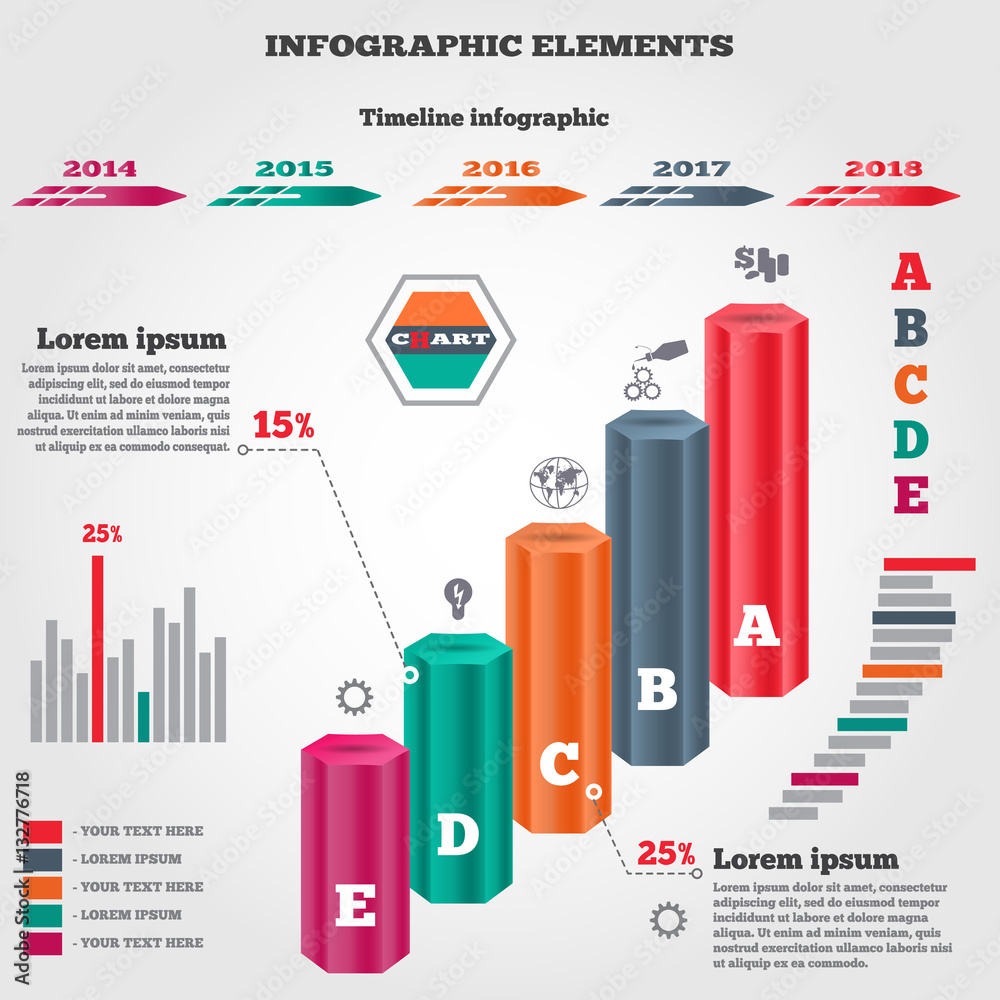 INFOGRAPHIC ELEMENTS

Timeline infographic

2014
2015
2016
2017
2018

CHART

Lorem ipsum

Lorem ipsum dolor sit amet, consectetur adipiscing elit, sed do eiusmod tempor incididunt ut labore et dolore magna aliqua. Ut enim ad minim veniam, quis nostrud exercitation ullamco laboris nisi ut aliquip ex ea commodo consequat.

15%

25%

A
B
C
D
E

A
B
C
D
E

- YOUR TEXT HERE
- LOREM IPSUM
- YOUR TEXT HERE
- LOREM IPSUM
- YOUR TEXT HERE

25%

Lorem ipsum

Lorem ipsum dolor sit amet, consectetur adipiscing elit, sed do eiusmod tempor incididunt ut labore et dolore magna aliqua. Ut enim ad minim veniam, quis nostrud exercitation ullamco laboris nisi ut aliquip ex ea commodo.

Adobe Stock | #132776718