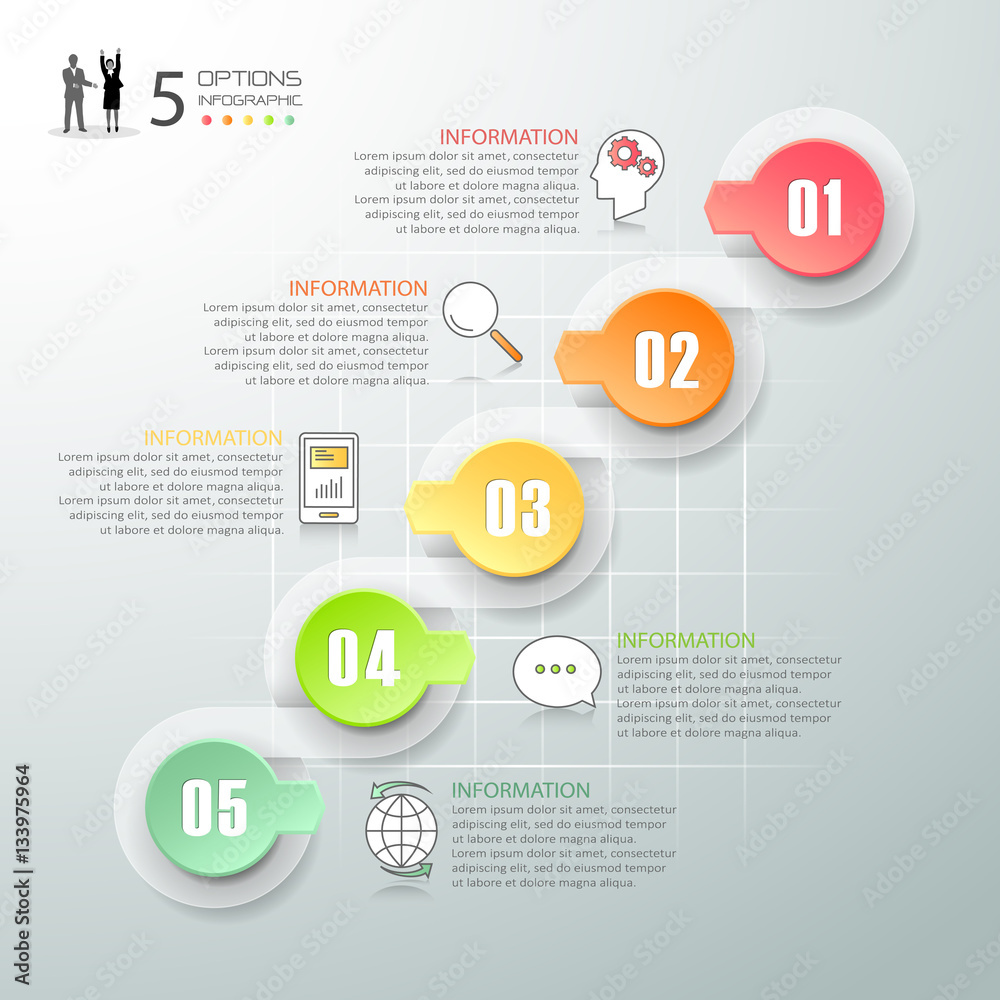 5 OPTIONS
INFOGRAPHIC

INFORMATION
Lorem ipsum dolor sit amet, consectetur adipiscing elit, sed do eiusmod tempor ut labore et dolore magna aliqua. Lorem ipsum dolor sit amet, consectetur adipiscing elit, sed do eiusmod tempor ut labore et dolore magna aliqua.

01

INFORMATION
Lorem ipsum dolor sit amet, consectetur adipiscing elit, sed do eiusmod tempor ut labore et dolore magna aliqua. Lorem ipsum dolor sit amet, consectetur adipiscing elit, sed do eiusmod tempor ut labore et dolore magna aliqua.

02

INFORMATION
Lorem ipsum dolor sit amet, consectetur adipiscing elit, sed do eiusmod tempor ut labore et dolore magna aliqua. Lorem ipsum dolor sit amet, consectetur adipiscing elit, sed do eiusmod tempor ut labore et dolore magna aliqua.

03

04

INFORMATION
Lorem ipsum dolor sit amet, consectetur adipiscing elit, sed do eiusmod tempor ut labore et dolore magna aliqua. Lorem ipsum dolor sit amet, consectetur adipiscing elit, sed do eiusmod tempor ut labore et dolore magna aliqua.

05

INFORMATION
Lorem ipsum dolor sit amet, consectetur adipiscing elit, sed do eiusmod tempor ut labore et dolore magna aliqua. Lorem ipsum dolor sit amet, consectetur adipiscing elit, sed do eiusmod tempor ut labore et dolore magna aliqua.

Adobe Stock | #133975964