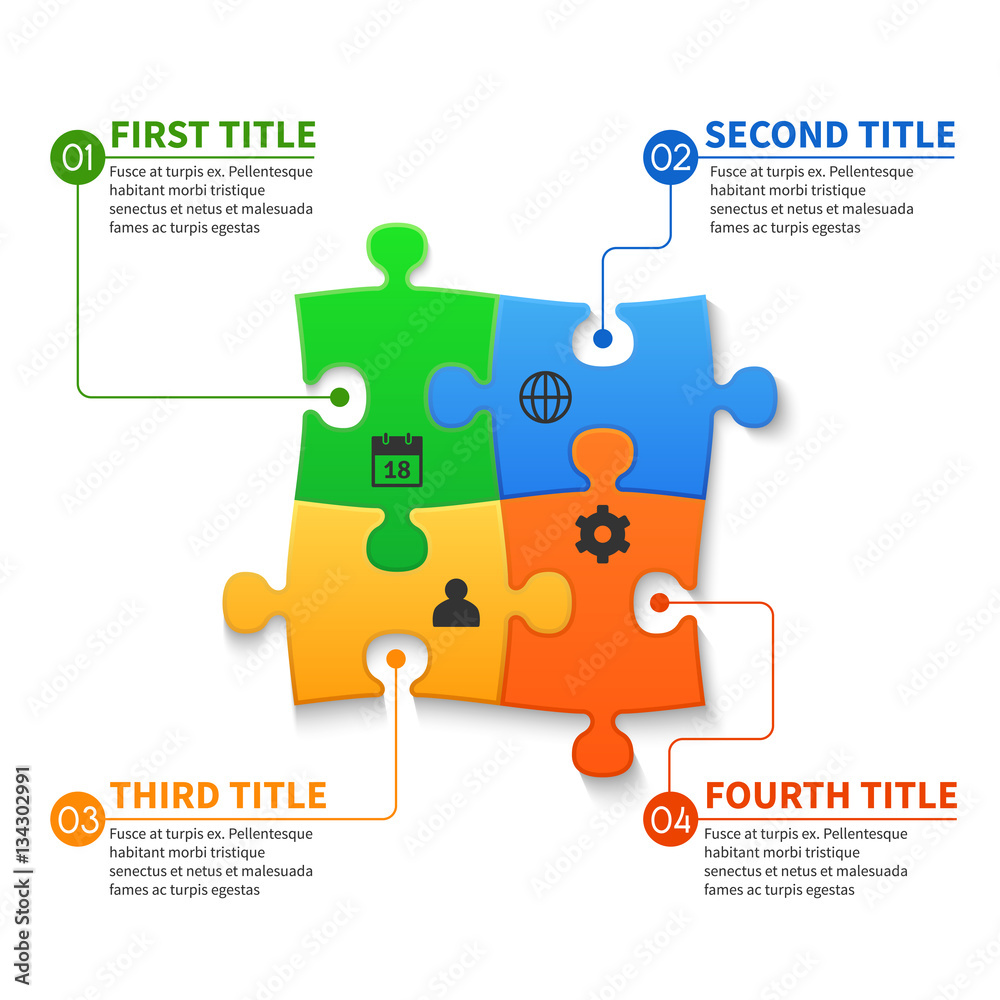 01 FIRST TITLE
Fusce at turpis ex. Pellentesque habitant morbi tristique senectus et netus et malesuada fames ac turpis egestas

02 SECOND TITLE
Fusce at turpis ex. Pellentesque habitant morbi tristique senectus et netus et malesuada fames ac turpis egestas

18

03 THIRD TITLE
Fusce at turpis ex. Pellentesque habitant morbi tristique senectus et netus et malesuada fames ac turpis egestas

04 FOURTH TITLE
Fusce at turpis ex. Pellentesque habitant morbi tristique senectus et netus et malesuada fames ac turpis egestas

Adobe Stock | #134302991