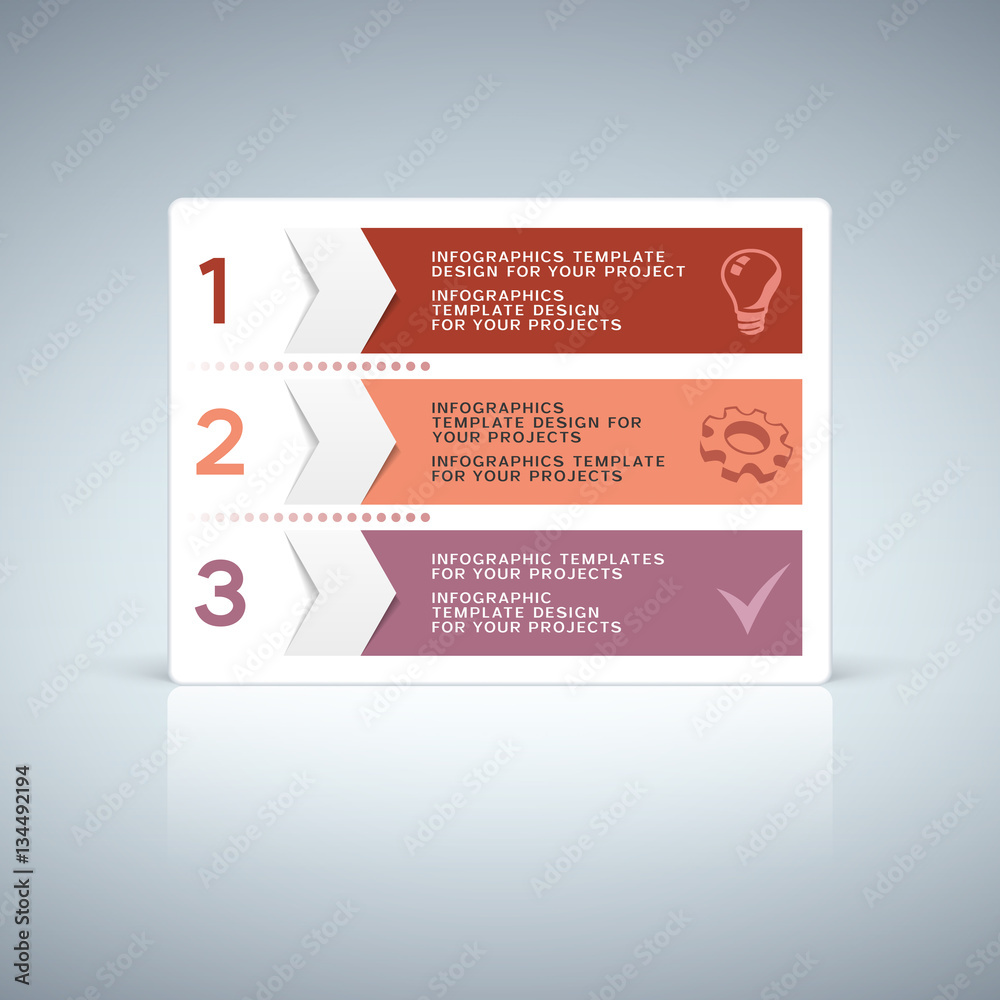 1

INFOGRAPHICS TEMPLATE DESIGN FOR YOUR PROJECT

INFOGRAPHICS TEMPLATE DESIGN FOR YOUR PROJECTS

2

INFOGRAPHICS TEMPLATE DESIGN FOR YOUR PROJECTS

INFOGRAPHICS TEMPLATE FOR YOUR PROJECTS

3

INFOGRAPHIC TEMPLATES FOR YOUR PROJECTS

INFOGRAPHIC TEMPLATE DESIGN FOR YOUR PROJECTS

Adobe Stock | #134492194