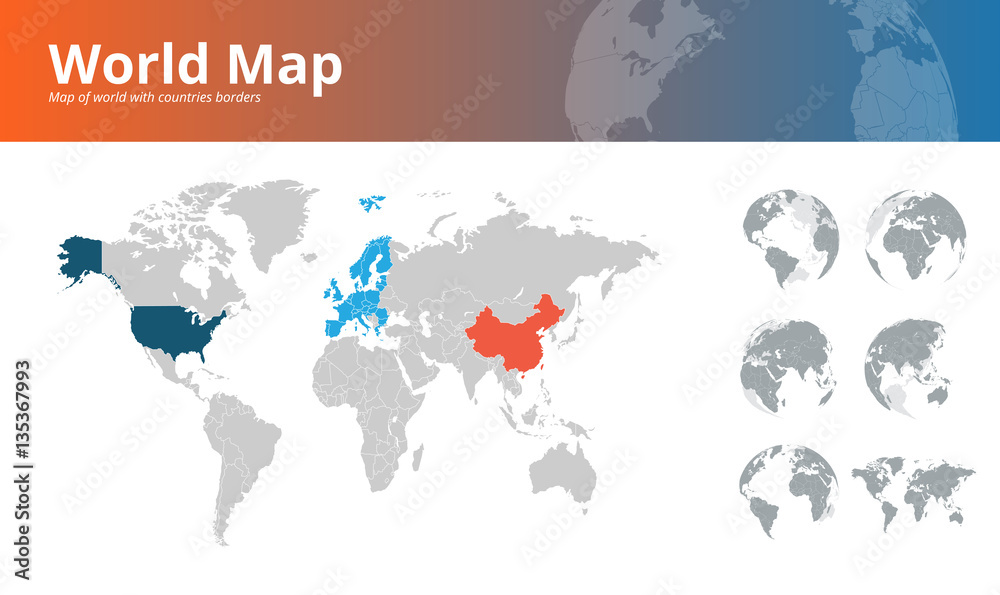 World Map
Map of world with countries borders

Adobe Stock | #135367993